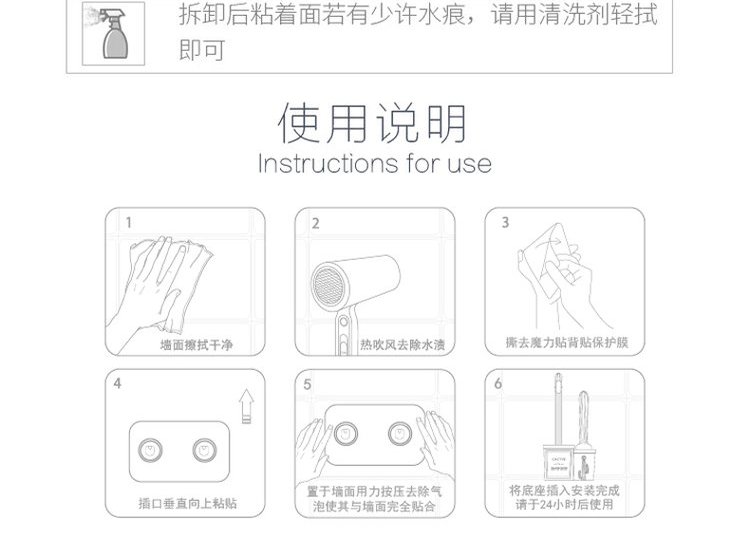 拆卸后粘着面若有少许水痕，请用清洗剂轻拭即可

使用说明
Instructions for use

1
墙面擦拭干净

2
热吹风去除水渍

3
撕去魔力贴背贴保护膜

4
插口垂直向上粘贴

5
置于墙面用力按压去除气泡使其与墙面完全贴合

6
CACTUS
将底座插入安装完成
请于24小时后使用