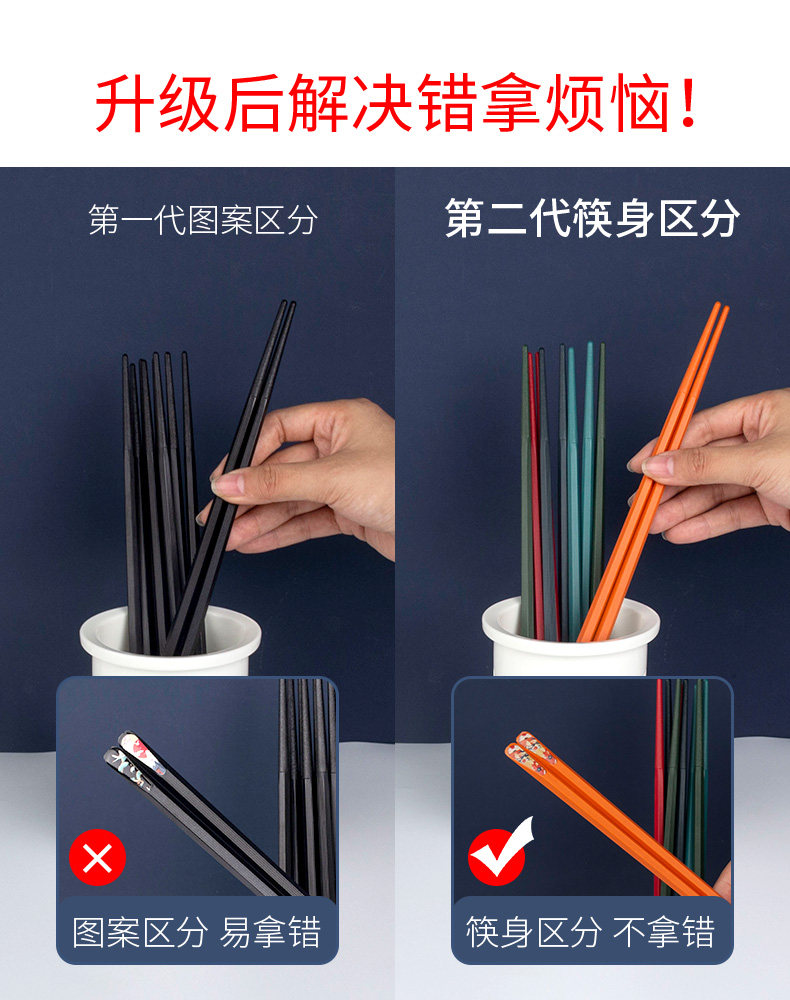 升级后解决错拿烦恼！

第一代图案区分

图案区分 易拿错

第二代筷身区分

筷身区分 不拿错