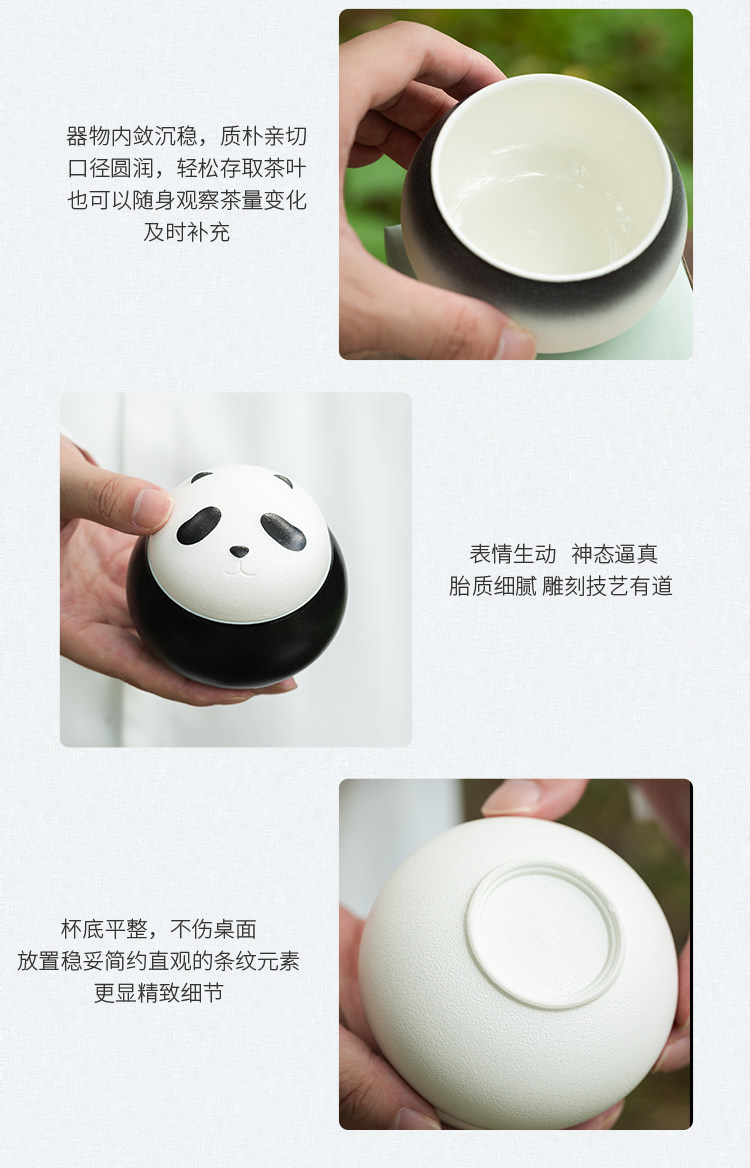 器物内敛沉稳，质朴亲切
口径圆润，轻松存取茶叶
也可以随身观察茶量变化
及时补充

表情生动  神态逼真
胎质细腻 雕刻技艺有道

杯底平整，不伤桌面
放置稳妥简约直观的条纹元素
更显精致细节