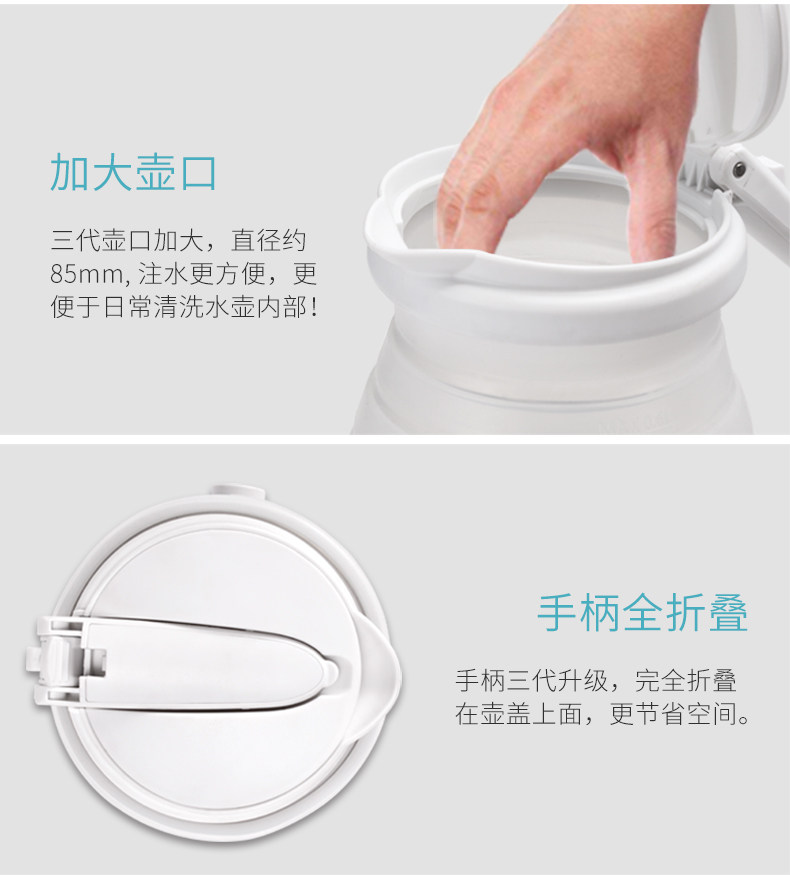 加大壶口

三代壶口加大，直径约85mm, 注水更方便，更便于日常清洗水壶内部！

手柄全折叠

手柄三代升级，完全折叠在壶盖上面，更节省空间。