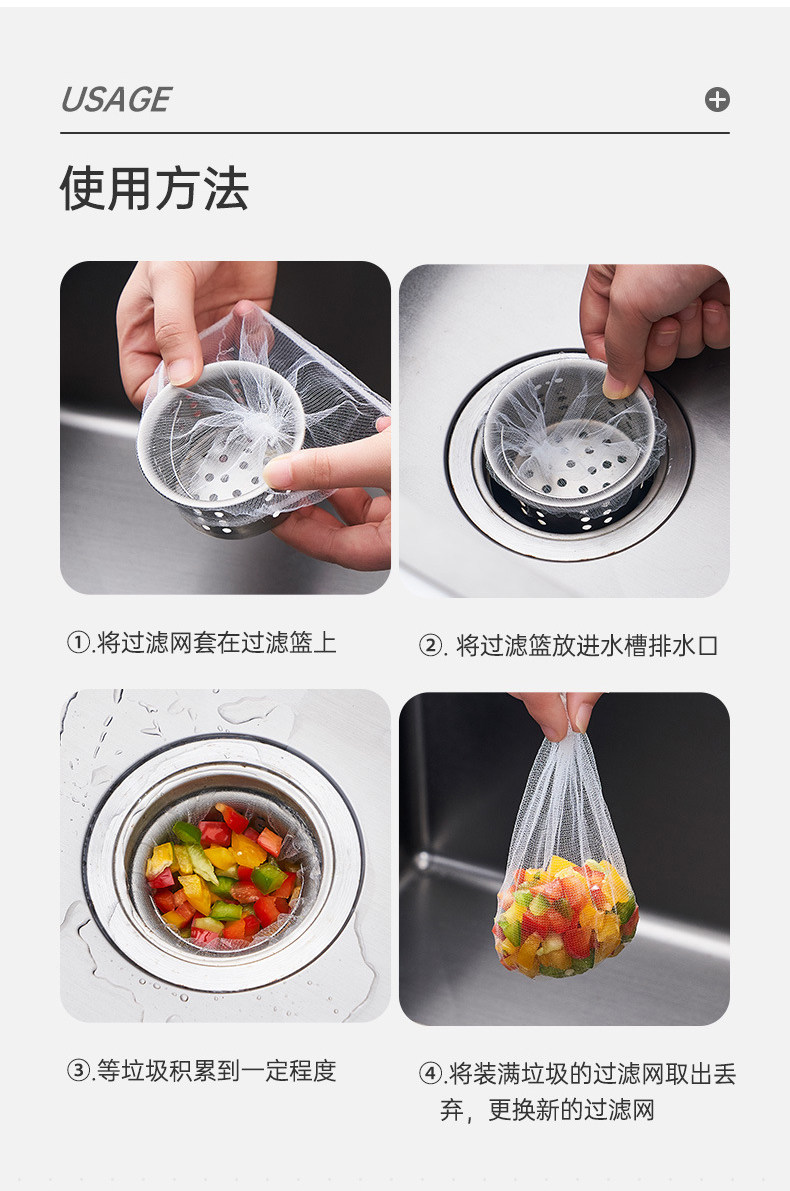 USAGE

使用方法

①.将过滤网套在过滤篮上

②. 将过滤篮放进水槽排水口

③.等垃圾积累到一定程度

④.将装满垃圾的过滤网取出丢弃，更换新的过滤网