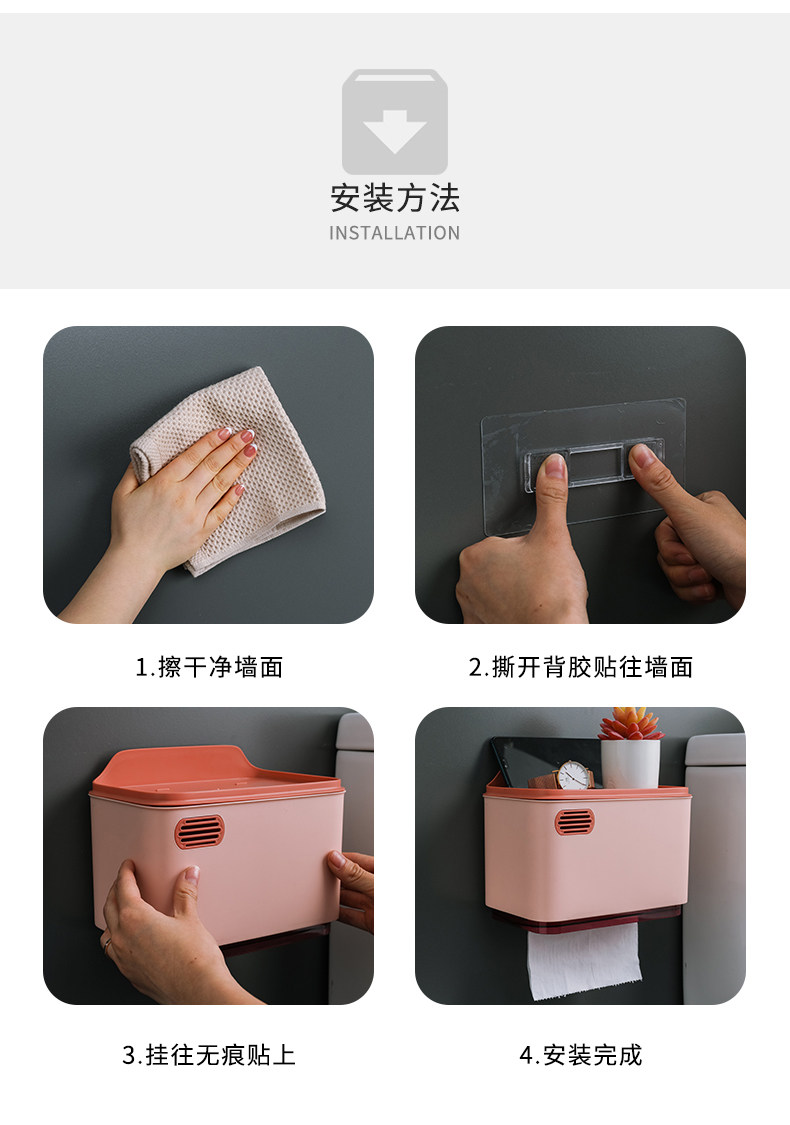 安装方法
INSTALLATION

1.擦干净墙面

2.撕开背胶贴往墙面

3.挂往无痕贴上

4.安装完成