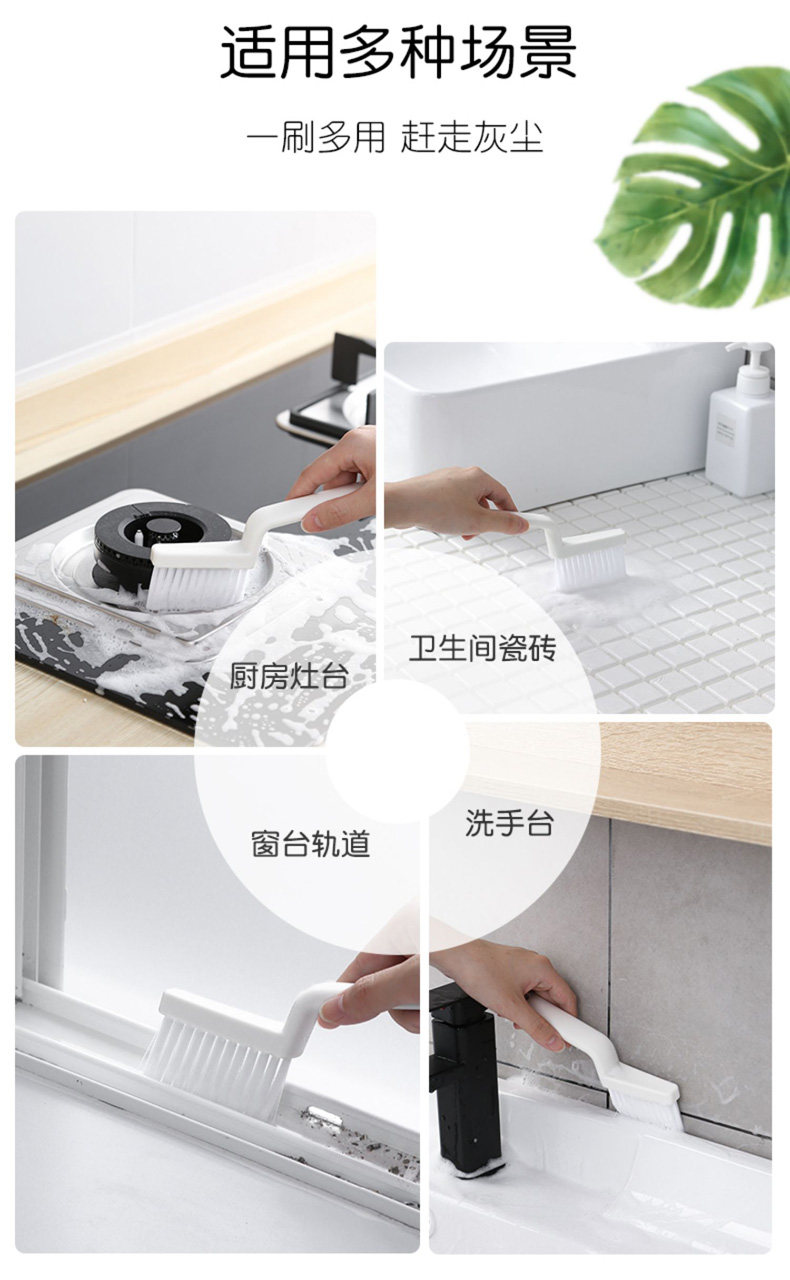 适用多种场景

一刷多用 赶走灰尘

厨房灶台

卫生间瓷砖

窗台轨道

洗手台