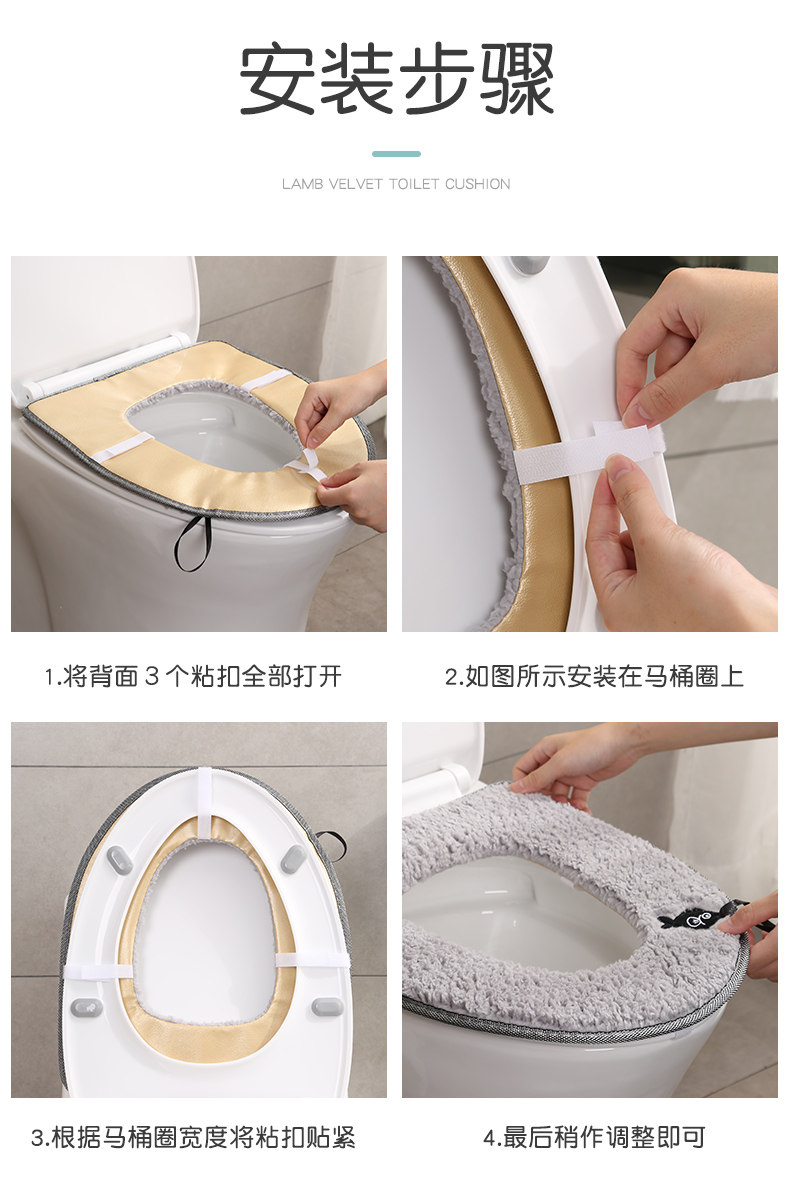 安装步骤

LAMB VELVET TOILET CUSHION

1.将背面3个粘扣全部打开

2.如图所示安装在马桶圈上

3.根据马桶圈宽度将粘扣贴紧

4.最后稍作调整即可