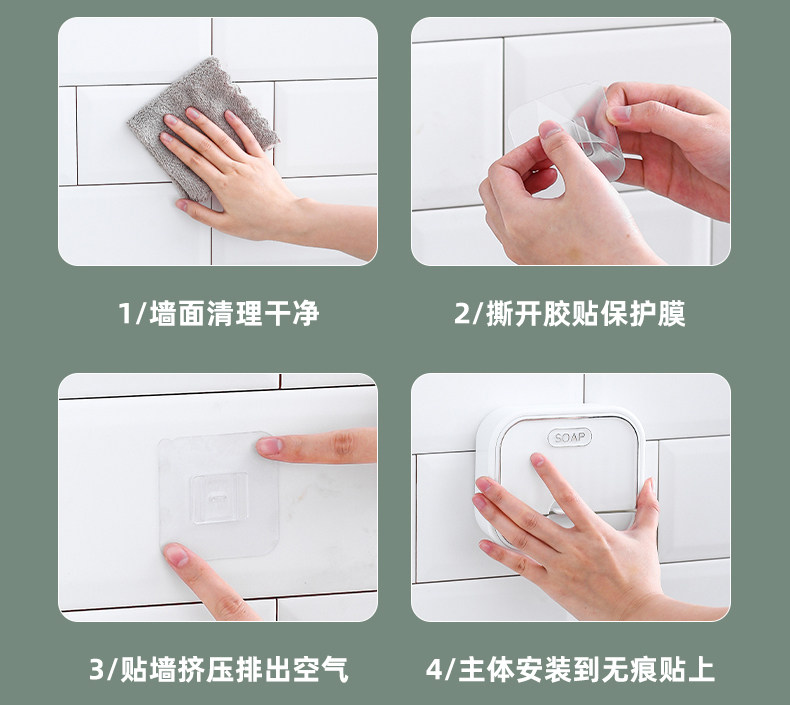 1/墙面清理干净

2/撕开胶贴保护膜

3/贴墙挤压排出空气

SOAP

4/主体安装到无痕贴上