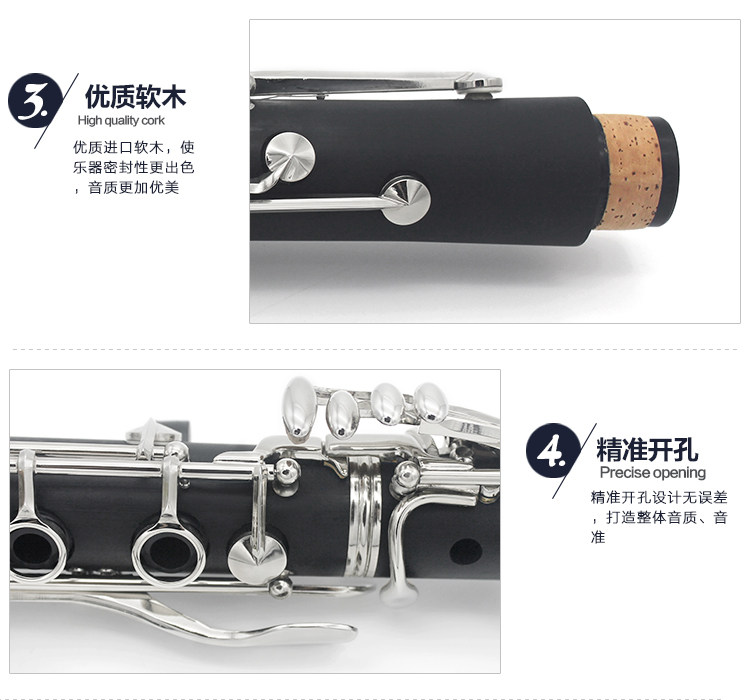 3. 优质软木
High quality cork

优质进口软木，使乐器密封性更出色，音质更加优美

4. 精准开孔
Precise opening

精准开孔设计无误差，打造整体音质、音准