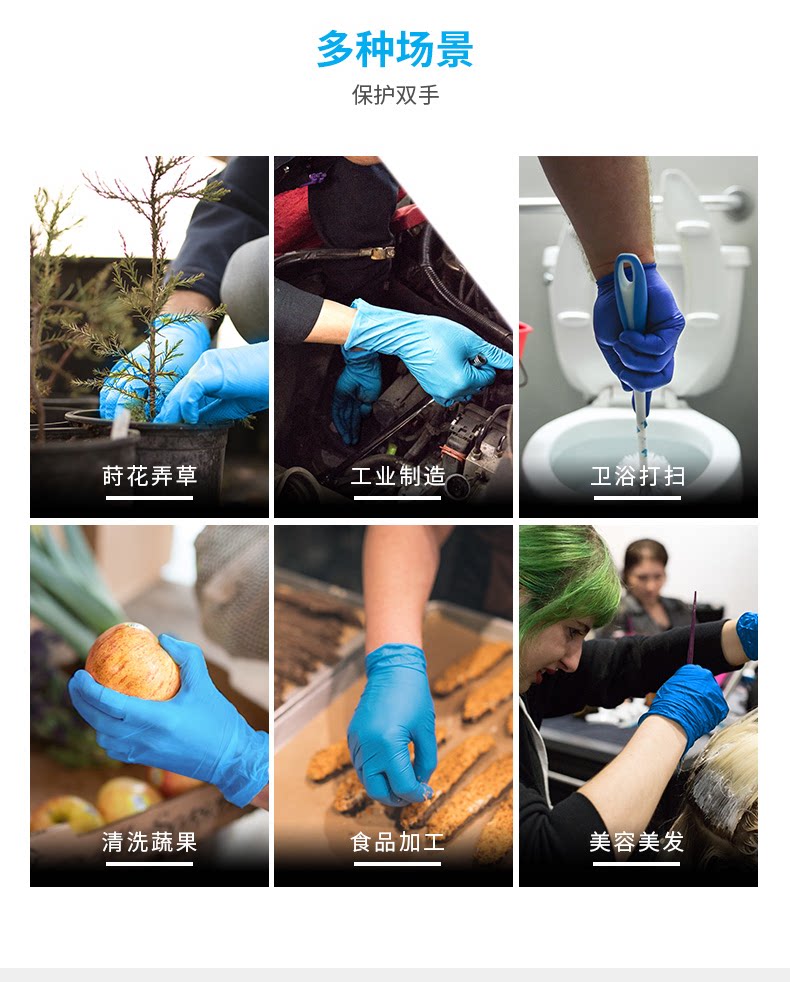 多种场景
保护双手

莳花弄草

工业制造

卫浴打扫

清洗蔬果

食品加工

美容美发