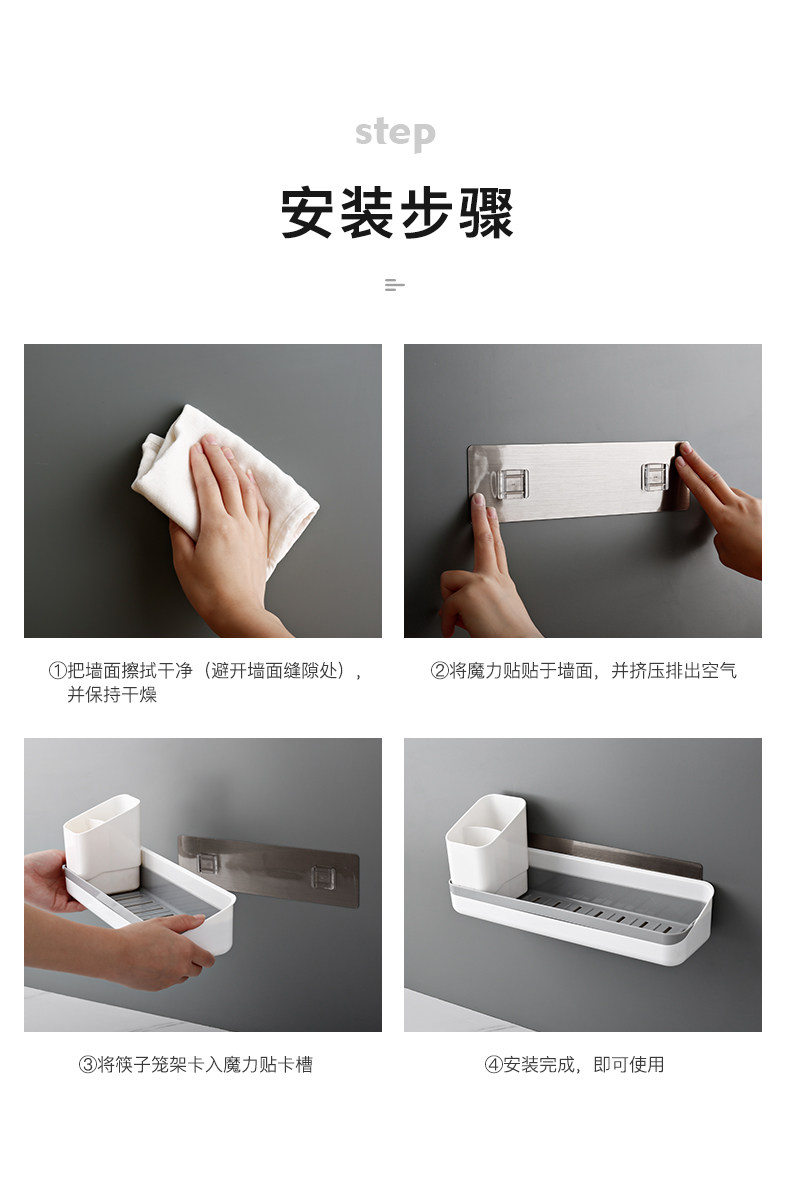 step

安装步骤

①把墙面擦拭干净（避开墙面缝隙处），并保持干燥

②将魔力贴贴于墙面，并挤压排出空气

③将筷子笼架卡入魔力贴卡槽

④安装完成，即可使用