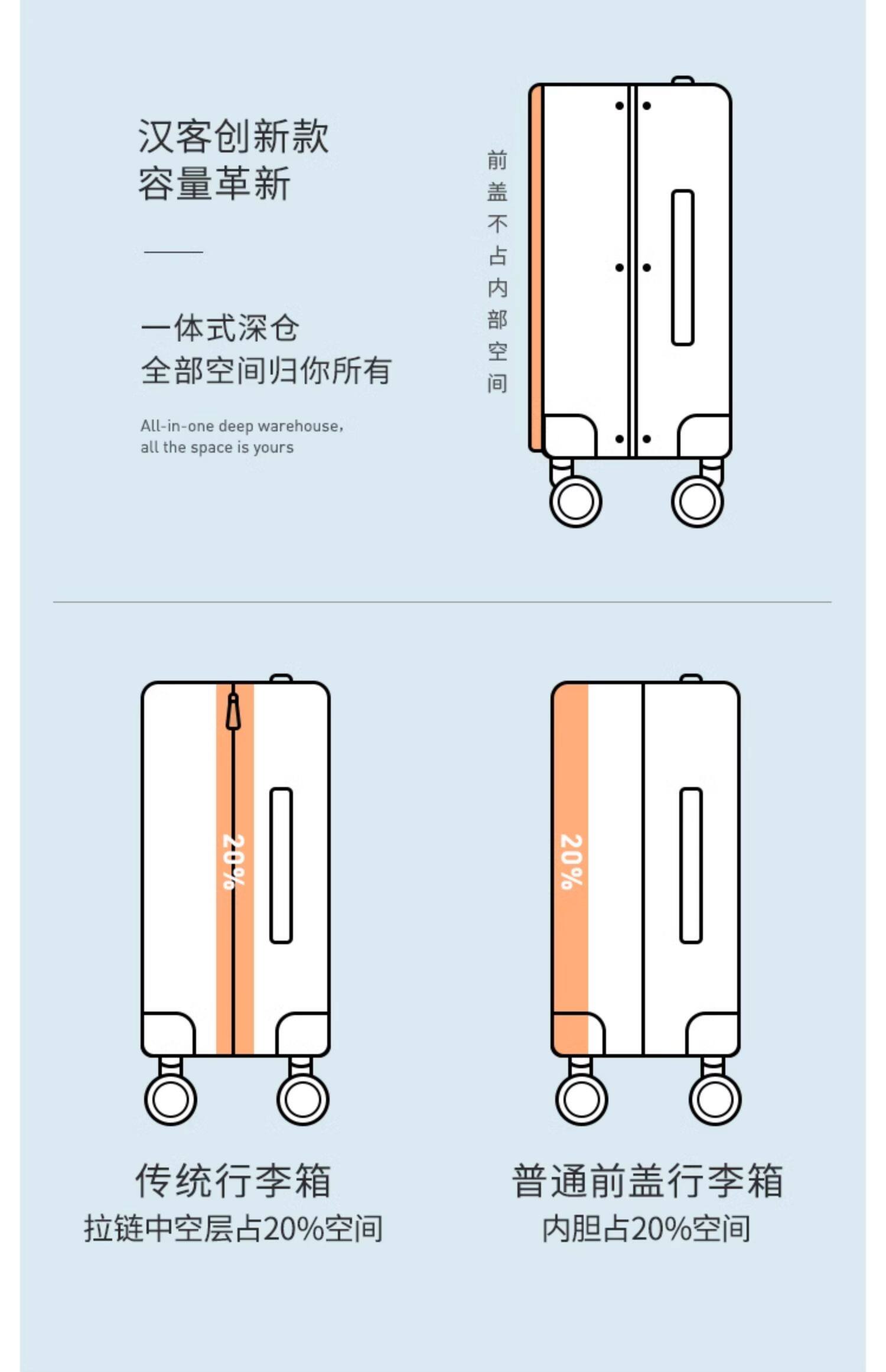 汉客创新款
容量革新

一体式深仓
全部空间归你所有

All-in-one deep warehouse,
all the space is yours

前盖不占内部空间

20%

20%

传统行李箱
拉链中空层占20%空间

普通前盖行李箱
内胆占20%空间