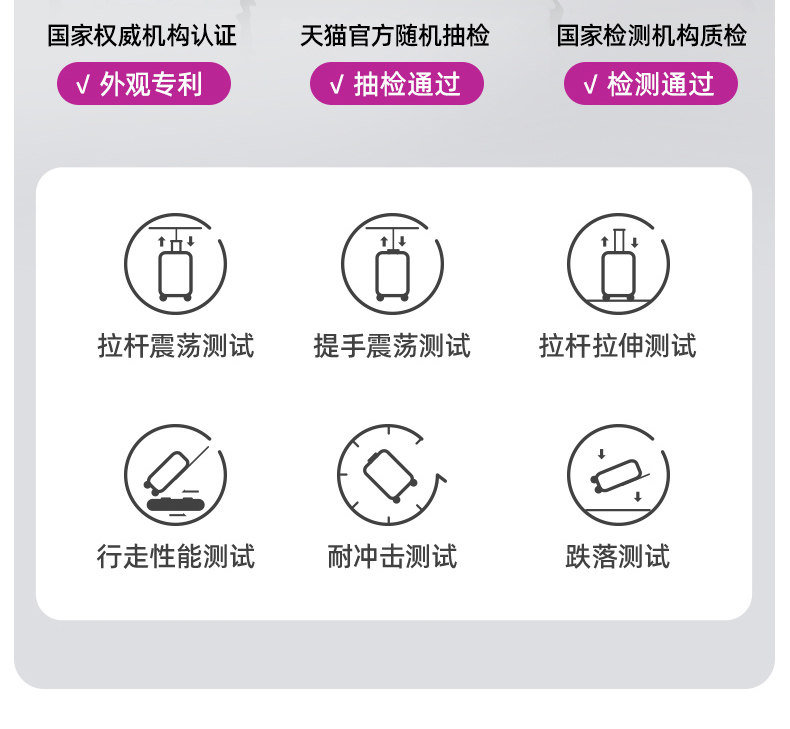 国家权威机构认证
√ 外观专利

天猫官方随机抽检
√ 抽检通过

国家检测机构质检
√ 检测通过

拉杆震荡测试

提手震荡测试

拉杆拉伸测试

行走性能测试

耐冲击测试

跌落测试