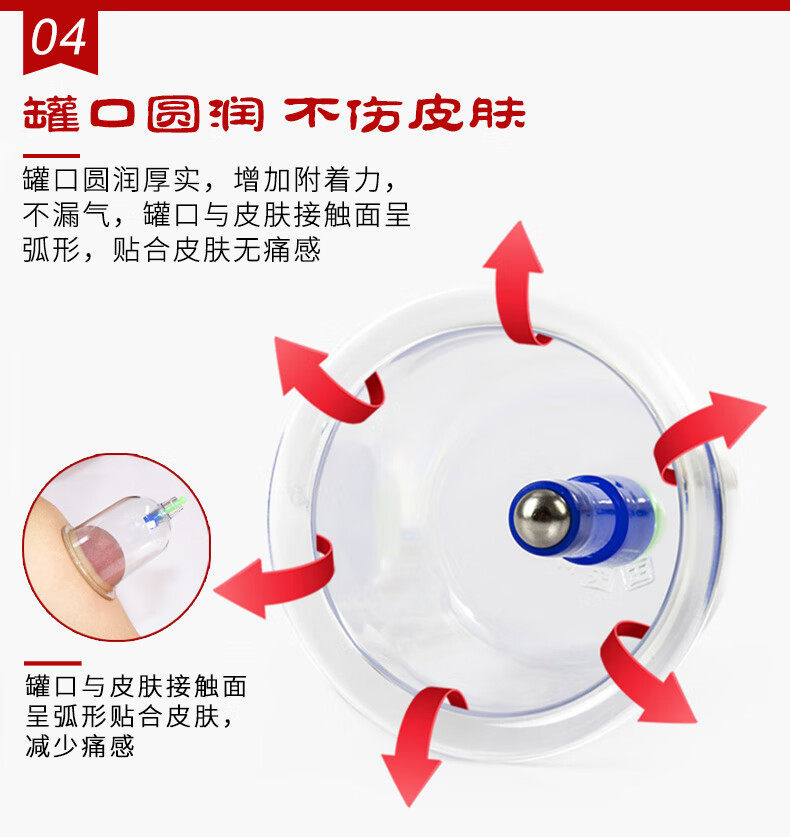 04

罐口圆润 不伤皮肤

罐口圆润厚实，增加附着力，不漏气，罐口与皮肤接触面呈弧形，贴合皮肤无痛感

罐口与皮肤接触面呈弧形贴合皮肤，减少痛感