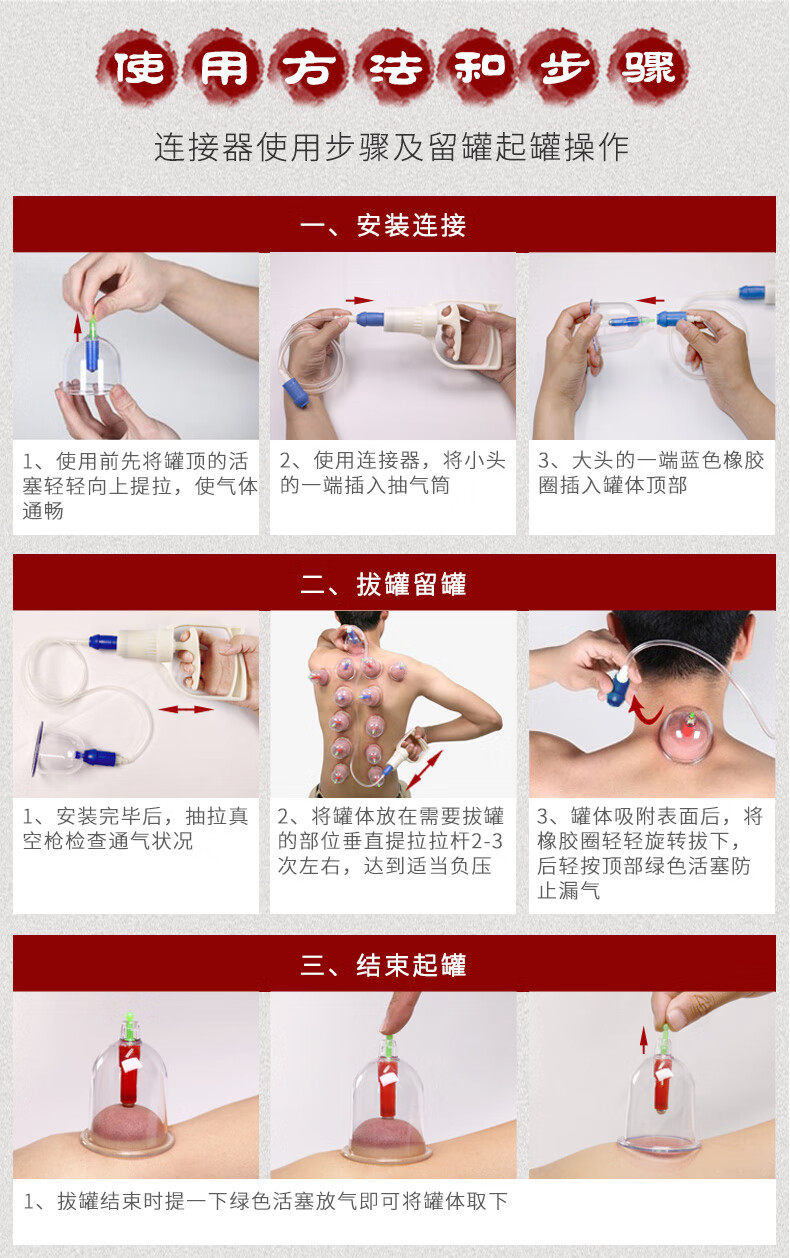 使用方法和步骤

连接器使用步骤及留罐起罐操作

一、安装连接

1、使用前先将罐顶的活塞轻轻向上提拉，使气体通畅

2、使用连接器，将小头的一端插入抽气筒

3、大头的一端蓝色橡胶圈插入罐体顶部

二、拔罐留罐

1、安装完毕后，抽拉真空枪检查通气状况

2、将罐体放在需要拔罐的部位垂直提拉拉杆2-3次左右，达到适当负压

3、罐体吸附表面后，将橡胶圈轻轻旋转拔下，后轻按顶部绿色活塞防止漏气

三、结束起罐

1、拔罐结束时提一下绿色活塞放气即可将罐体取下