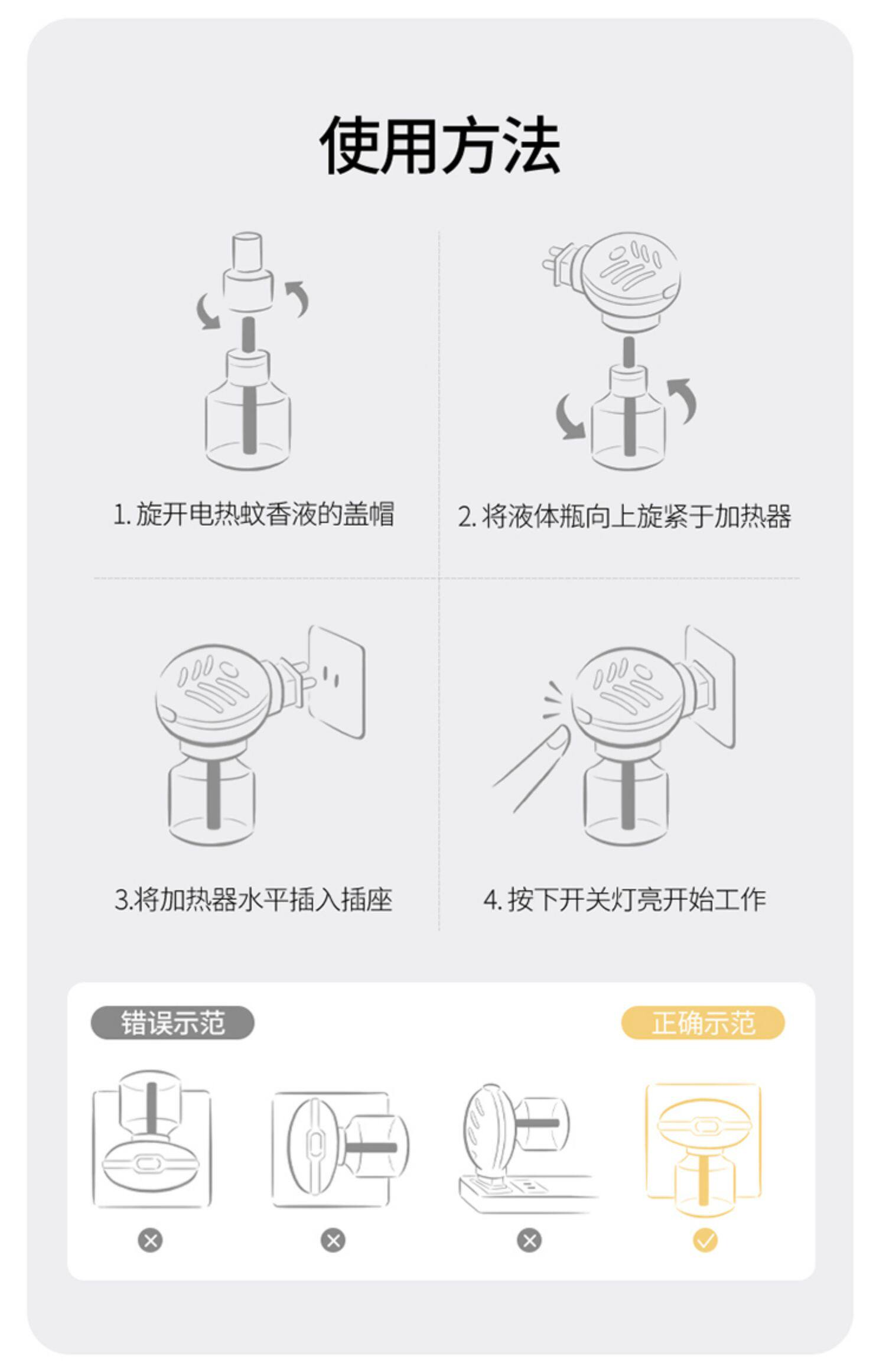 使用方法

1. 旋开电热蚊香液的盖帽

2. 将液体瓶向上旋紧于加热器

3.将加热器水平插入插座

4. 按下开关灯亮开始工作

错误示范

正确示范