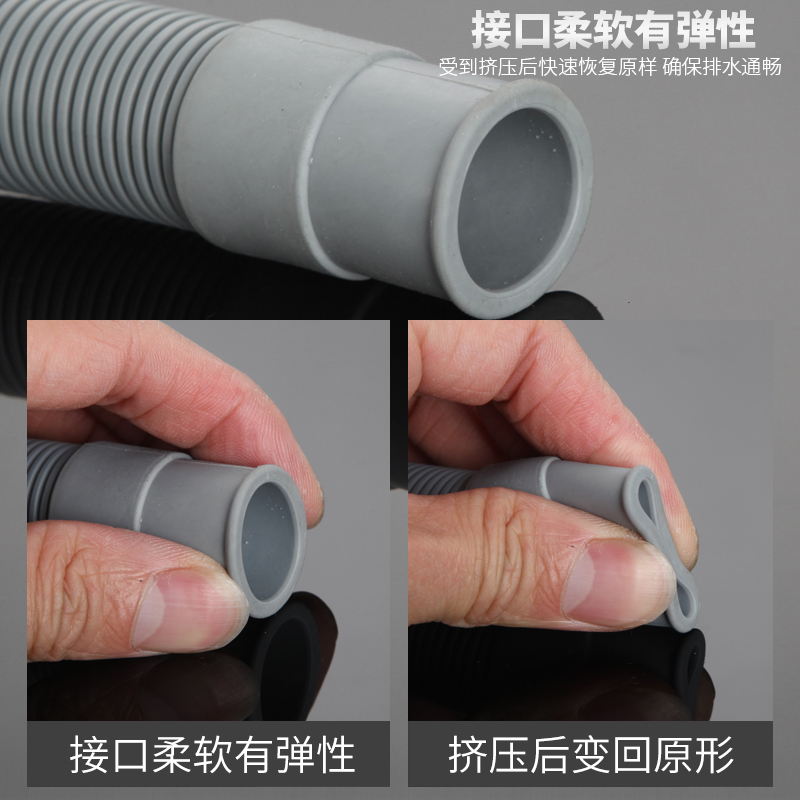 接口柔软有弹性
受到挤压后快速恢复原样 确保排水通畅

接口柔软有弹性

挤压后变回原形