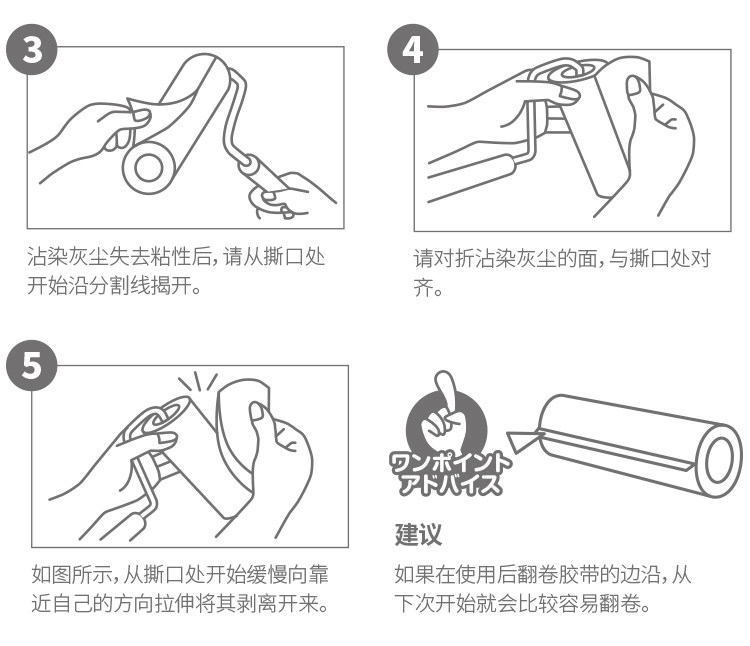 3

沾染灰尘失去粘性后，请从撕口处开始沿分割线揭开。

4

请对折沾染灰尘的面，与撕口处对齐。

5

如图所示，从撕口处开始缓慢向靠近自己的方向拉伸将其剥离开来。

ワンポイント
アドバイス

建议

如果在使用后翻卷胶带的边沿，从下次开始就会比较容易翻卷。