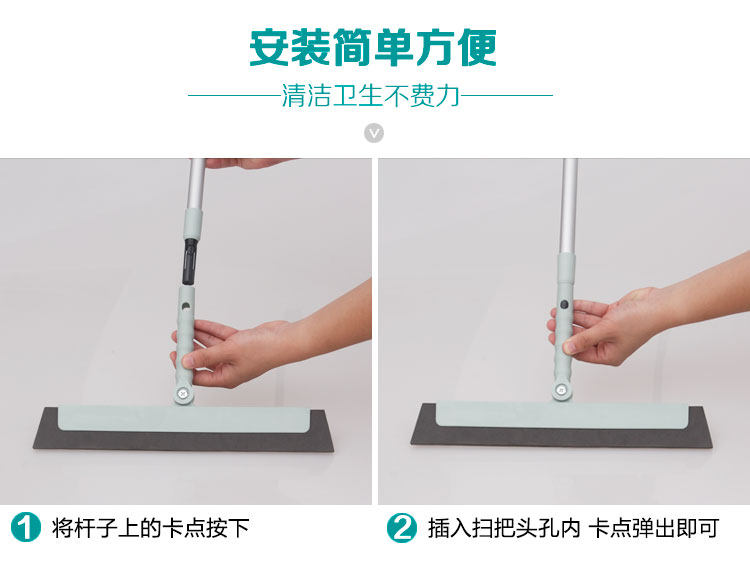 安装简单方便

清洁卫生不费力

1 将杆子上的卡点按下

2 插入扫把头孔内 卡点弹出即可