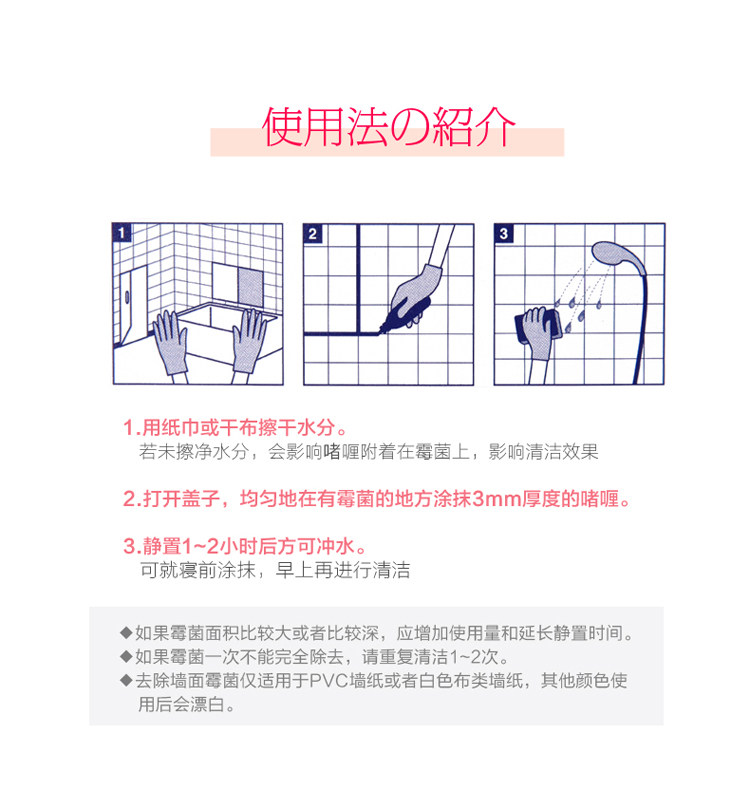 使用法の紹介

1

2

3

1.用纸巾或干布擦干水分。
若未擦净水分，会影响啫喱附着在霉菌上，影响清洁效果

2.打开盖子，均匀地在有霉菌的地方涂抹3mm厚度的啫喱。

3.静置1~2小时后方可冲水。
可就寝前涂抹，早上再进行清洁

◆如果霉菌面积比较大或者比较深，应增加使用量和延长静置时间。
◆如果霉菌一次不能完全除去，请重复清洁1~2次。
◆去除墙面霉菌仅适用于PVC墙纸或者白色布类墙纸，其他颜色使用后会漂白。