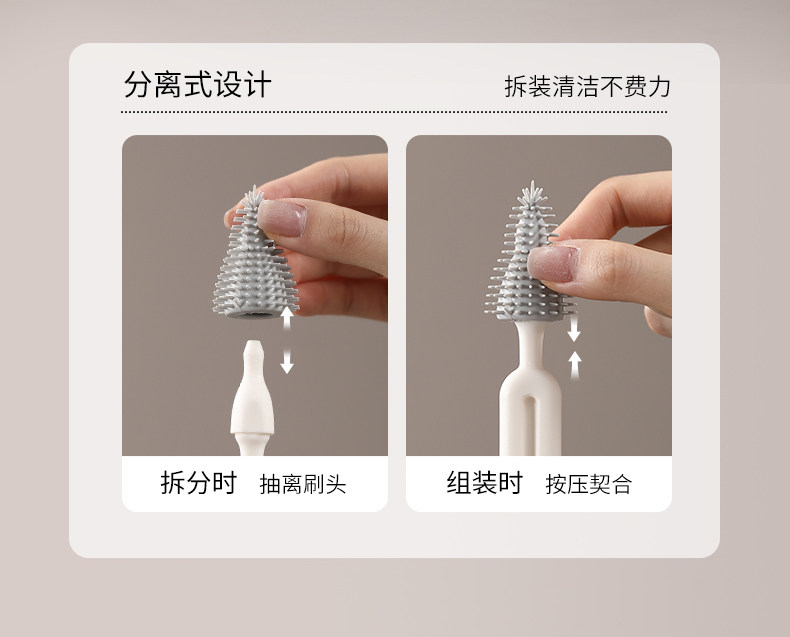 分离式设计

拆装清洁不费力

拆分时 抽离刷头

组装时 按压契合