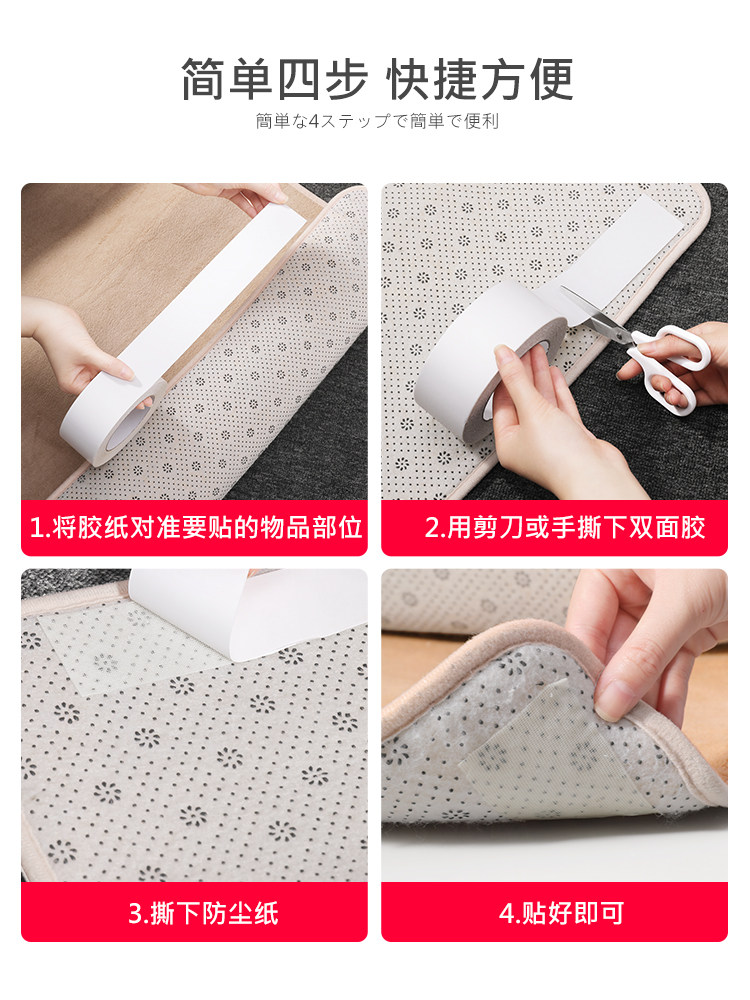 简单四步 快捷方便

簡単な4ステップで簡単で便利

1.将胶纸对准要贴的物品部位

2.用剪刀或手撕下双面胶

3.撕下防尘纸

4.贴好即可