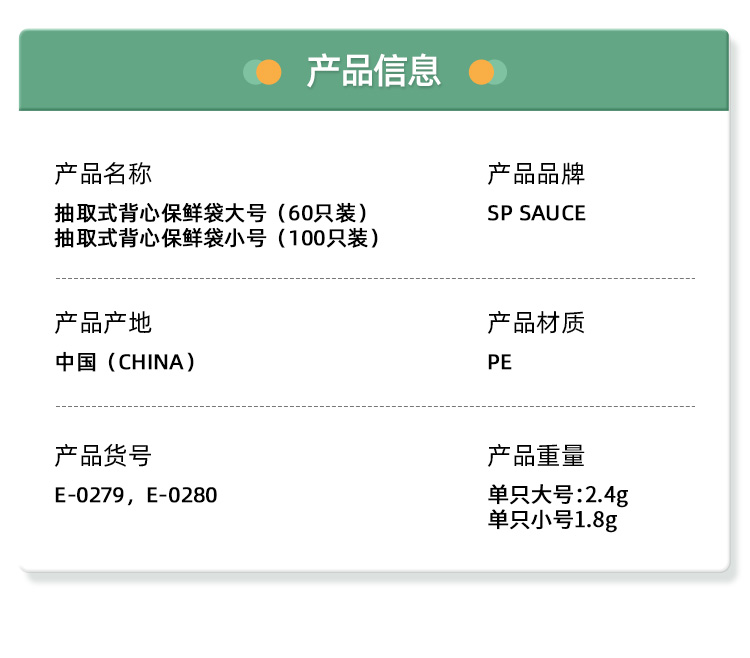 产品信息

产品名称
抽取式背心保鲜袋大号（60只装）
抽取式背心保鲜袋小号（100只装）

产品品牌
SP SAUCE

产品产地
中国（CHINA）

产品材质
PE

产品货号
E-0279，E-0280

产品重量
单只大号:2.4g
单只小号1.8g