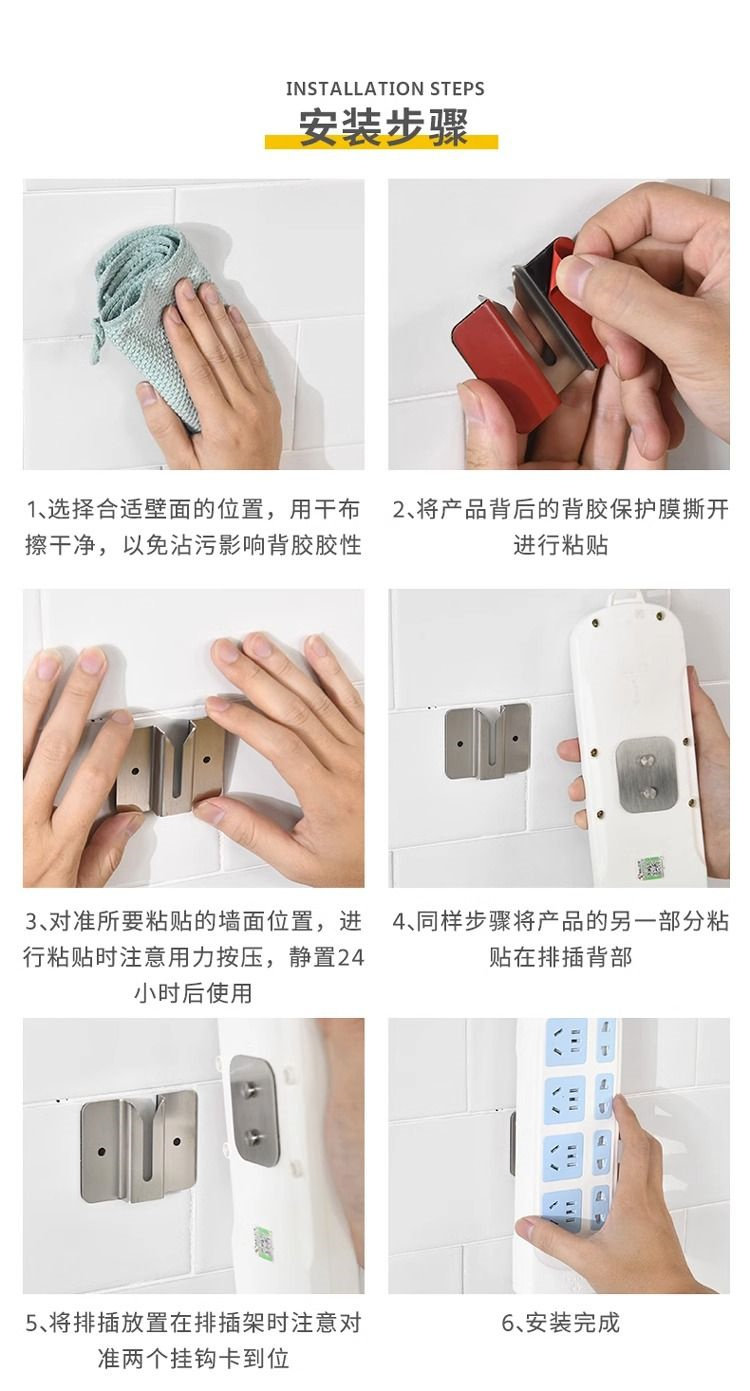 INSTALLATION STEPS
安装步骤

1、选择合适壁面的位置，用干布擦干净，以免沾污影响背胶胶性

2、将产品背后的背胶保护膜撕开进行粘贴

3、对准所要粘贴的墙面位置，进行粘贴时注意用力按压，静置24小时后使用

4、同样步骤将产品的另一部分粘贴在排插背部

5、将排插放置在排插架时注意对准两个挂钩卡到位

6、安装完成