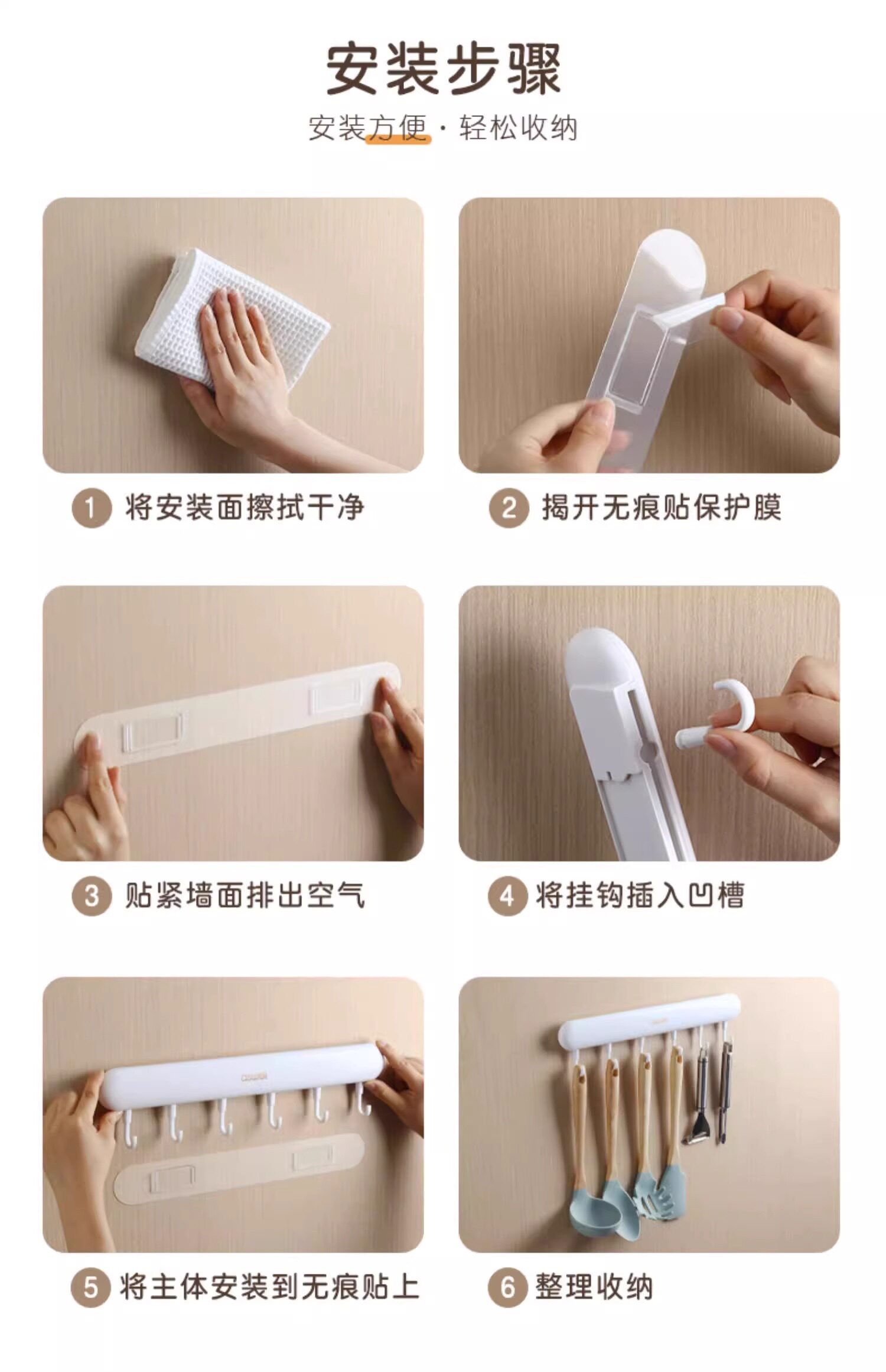 安装步骤

安装方便 · 轻松收纳

1 将安装面擦拭干净

2 揭开无痕贴保护膜

3 贴紧墙面排出空气

4 将挂钩插入凹槽

5 将主体安装到无痕贴上

6 整理收纳