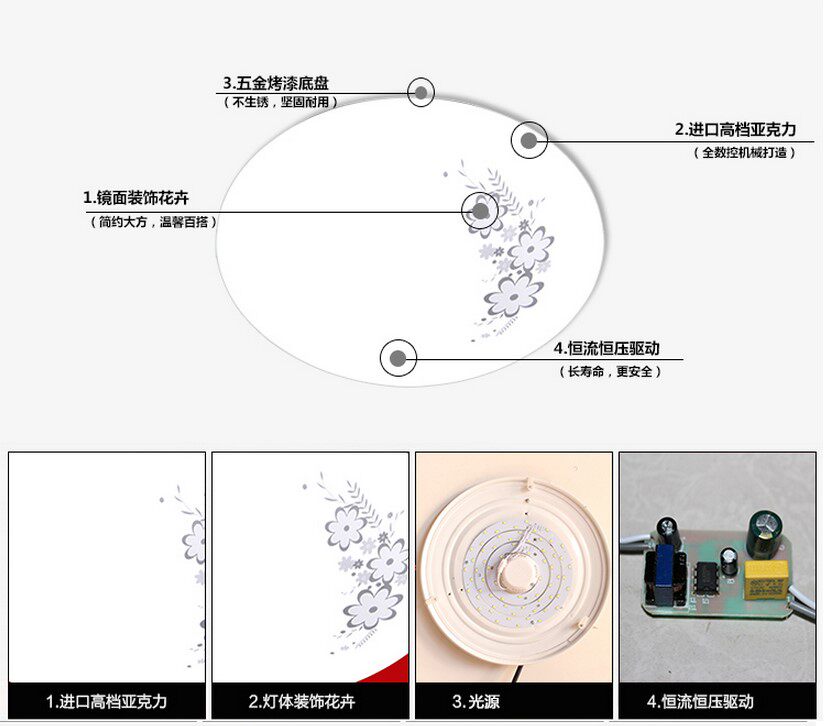 3.五金烤漆底盘
（不生锈，坚固耐用）

2.进口高档亚克力
（全数控机械打造）

1.镜面装饰花卉
（简约大方，温馨百搭）

4.恒流恒压驱动
（长寿命，更安全）

1.进口高档亚克力

2.灯体装饰花卉

3.光源

4.恒流恒压驱动