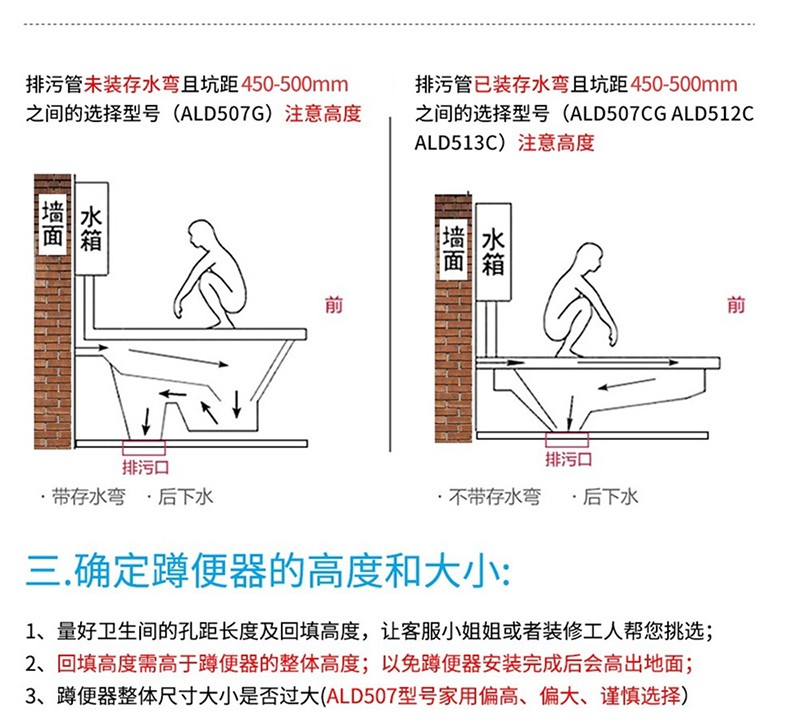 排污管未装存水弯且坑距450-500mm之间的选择型号（ALD507G）注意高度

墙面
水箱
前
排污口
· 带存水弯　· 后下水

排污管已装存水弯且坑距450-500mm之间的选择型号（ALD507CG ALD512C ALD513C）注意高度

墙面
水箱
前
排污口
· 不带存水弯　· 后下水

三.确定蹲便器的高度和大小:

1、量好卫生间的孔距长度及回填高度，让客服小姐姐或者装修工人帮您挑选；
2、回填高度需高于蹲便器的整体高度；以免蹲便器安装完成后会高出地面；
3、蹲便器整体尺寸大小是否过大(ALD507型号家用偏高、偏大、谨慎选择)