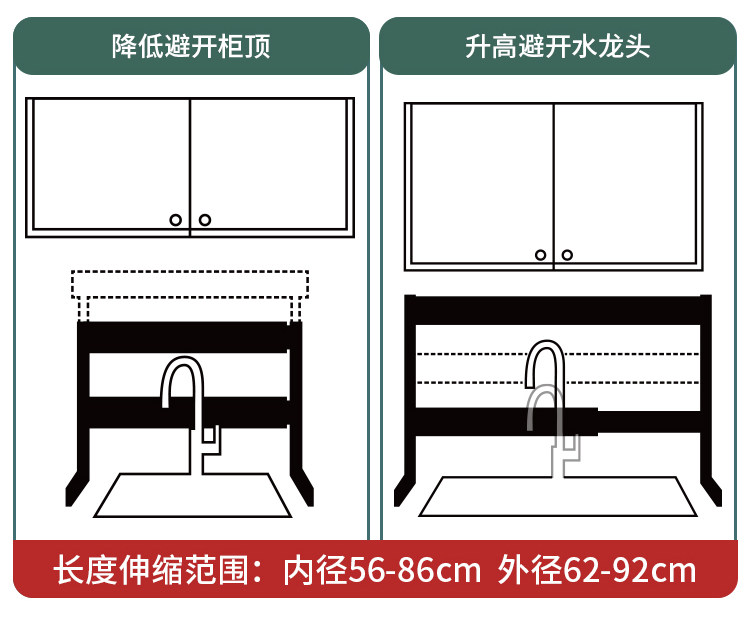 降低避开柜顶

升高避开水龙头

长度伸缩范围：内径56-86cm 外径62-92cm