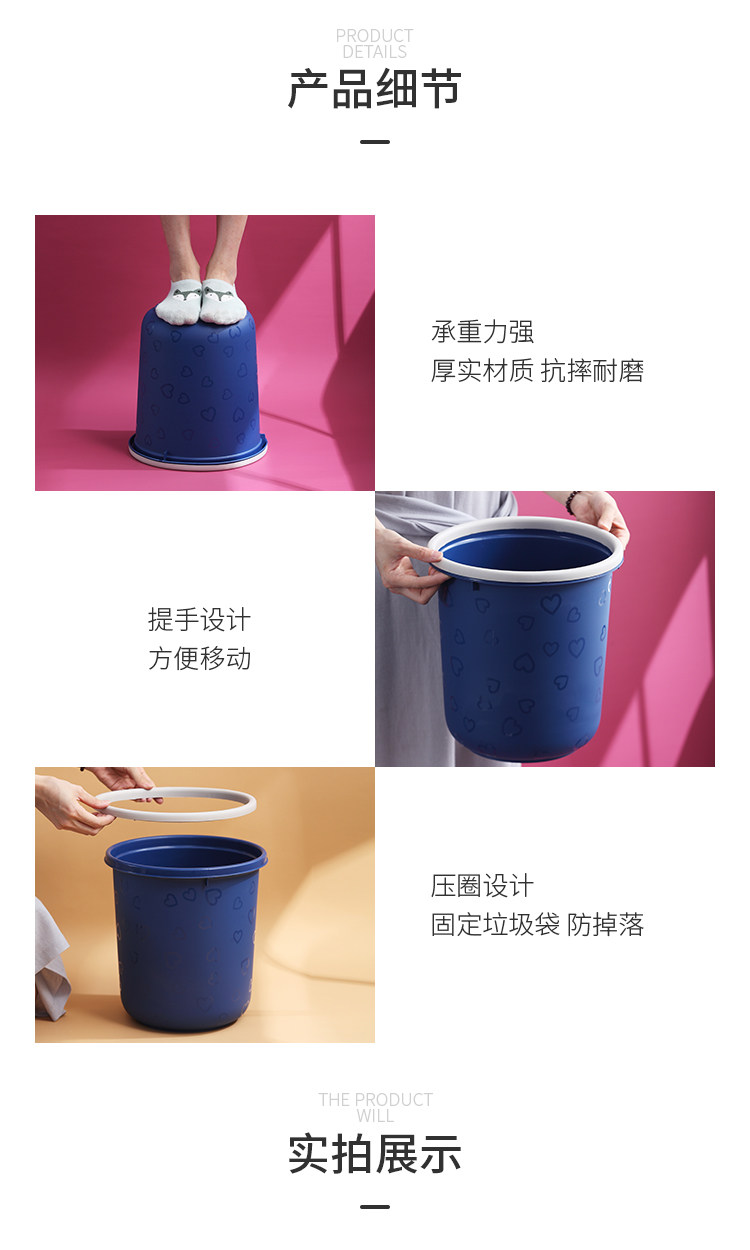 PRODUCT DETAILS
产品细节

承重力强
厚实材质 抗摔耐磨

提手设计
方便移动

压圈设计
固定垃圾袋 防掉落

THE PRODUCT WILL
实拍展示