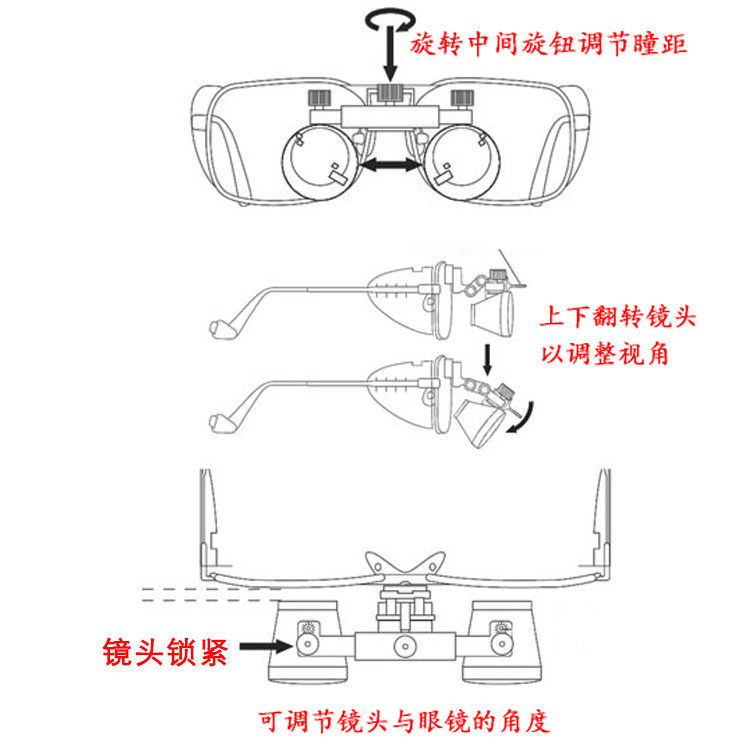 旋转中间旋钮调节瞳距

上下翻转镜头
以调整视角

镜头锁紧

可调节镜头与眼镜的角度