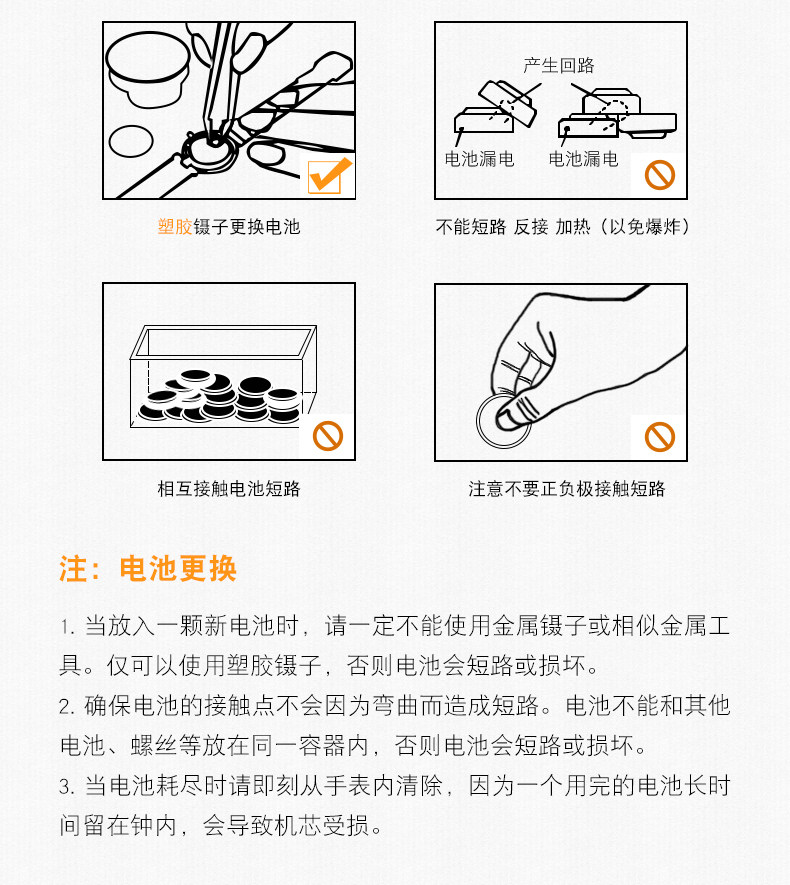 塑胶镊子更换电池

产生回路
电池漏电
电池漏电

不能短路 反接 加热（以免爆炸）

相互接触电池短路

注意不要正负极接触短路

注：电池更换

1. 当放入一颗新电池时，请一定不能使用金属镊子或相似金属工具。仅可以使用塑胶镊子，否则电池会短路或损坏。
2. 确保电池的接触点不会因为弯曲而造成短路。电池不能和其他电池、螺丝等放在同一容器内，否则电池会短路或损坏。
3. 当电池耗尽时请即刻从手表内清除，因为一个用完的电池长时间留在钟内，会导致机芯受损。