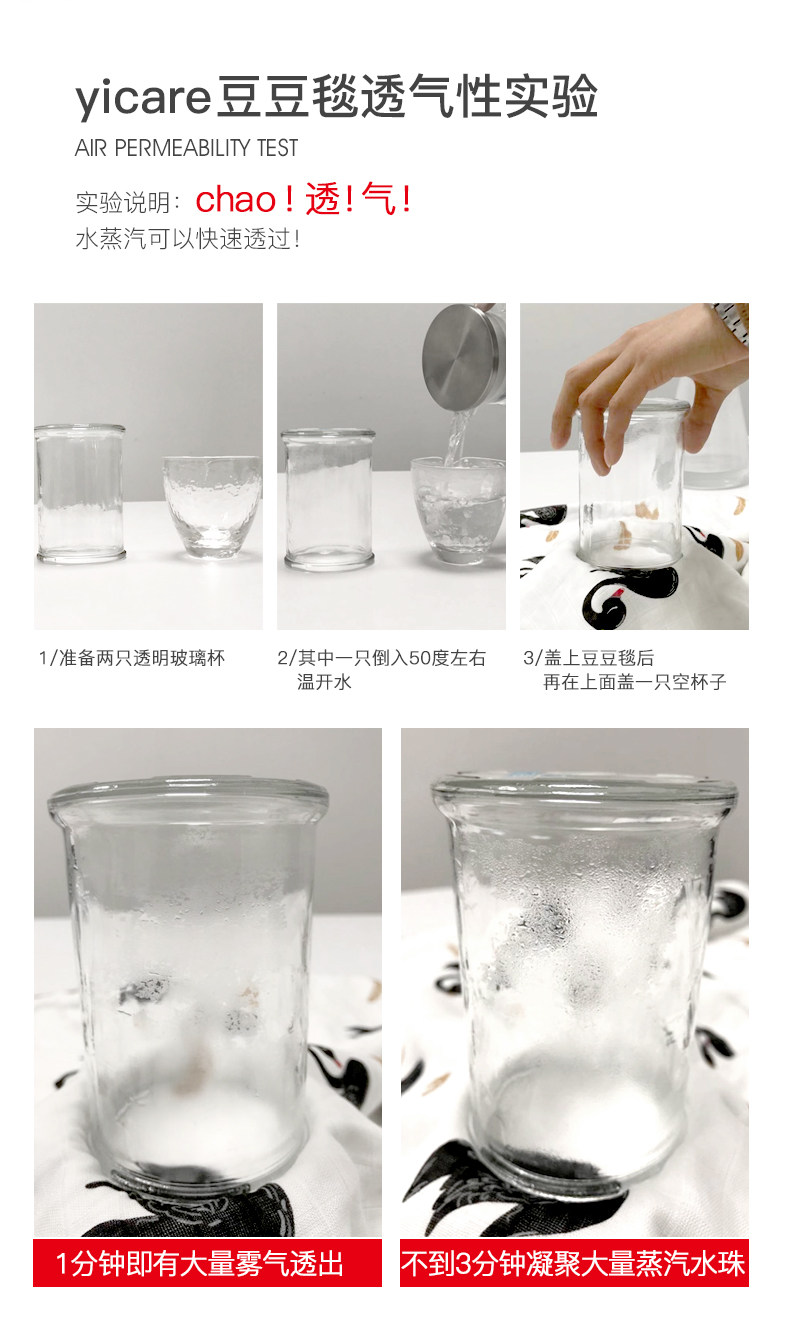 yicare豆豆毯透气性实验
AIR PERMEABILITY TEST

实验说明：chao！透！气！
水蒸汽可以快速透过！

1/准备两只透明玻璃杯

2/其中一只倒入50度左右温开水

3/盖上豆豆毯后再在上面盖一只空杯子

1分钟即有大量雾气透出

不到3分钟凝聚大量蒸汽水珠