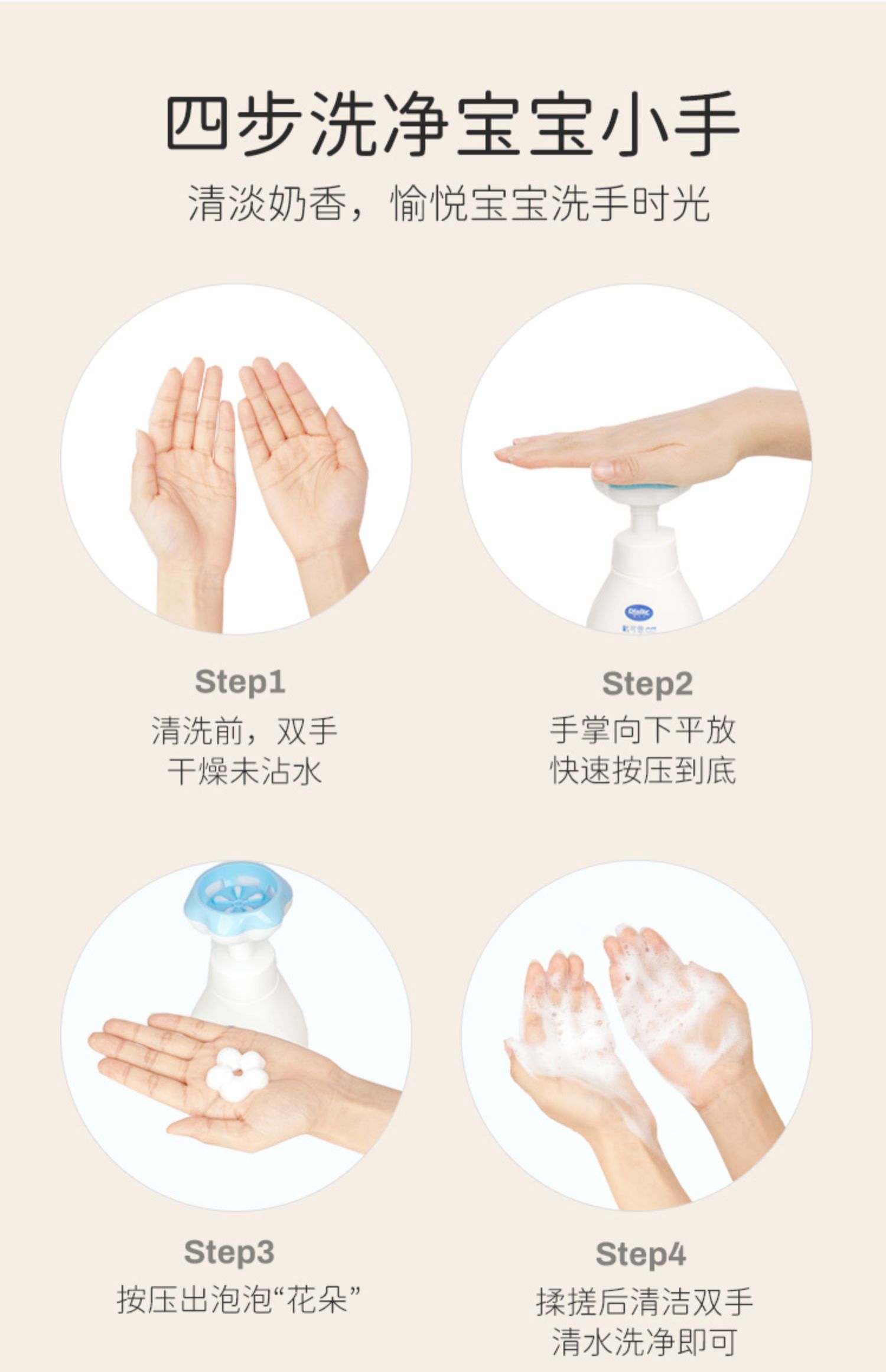 四步洗净宝宝小手

清淡奶香，愉悦宝宝洗手时光

Step1
清洗前，双手
干燥未沾水

Step2
手掌向下平放
快速按压到底

Step3
按压出泡泡“花朵”

Step4
揉搓后清洁双手
清水洗净即可