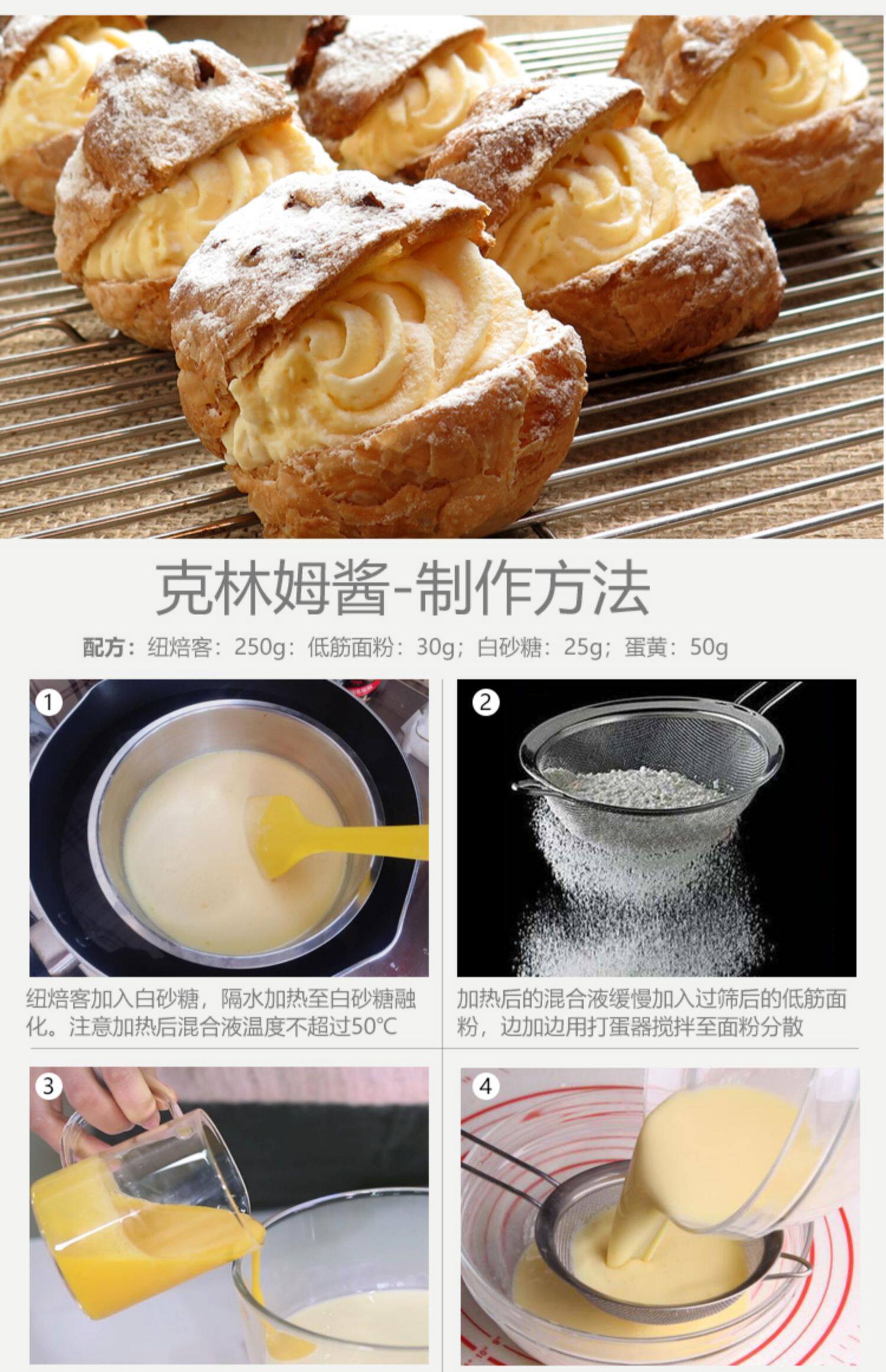 克林姆酱-制作方法

配方：纽焙客：250g：低筋面粉：30g；白砂糖：25g；蛋黄：50g

①

纽焙客加入白砂糖，隔水加热至白砂糖融化。注意加热后混合液温度不超过50℃

②

加热后的混合液缓慢加入过筛后的低筋面粉，边加边用打蛋器搅拌至面粉分散

③

④