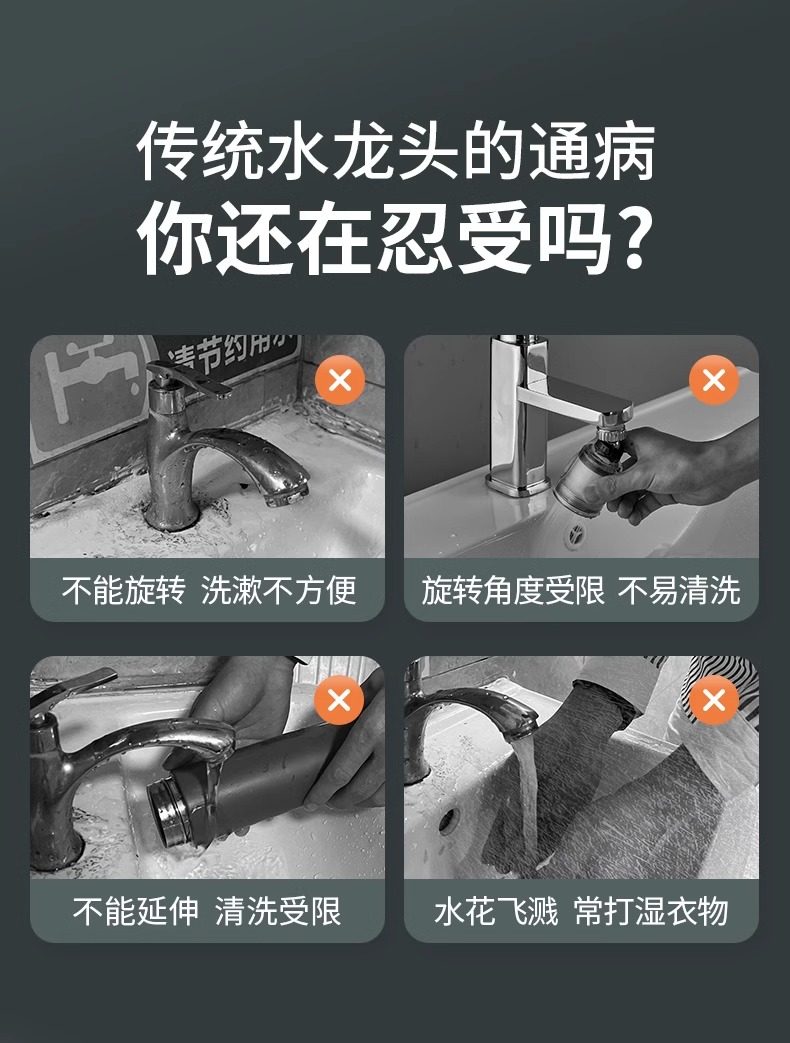 传统水龙头的通病
你还在忍受吗？

请节约用水

不能旋转 洗漱不方便

旋转角度受限 不易清洗

不能延伸 清洗受限

水花飞溅 常打湿衣物