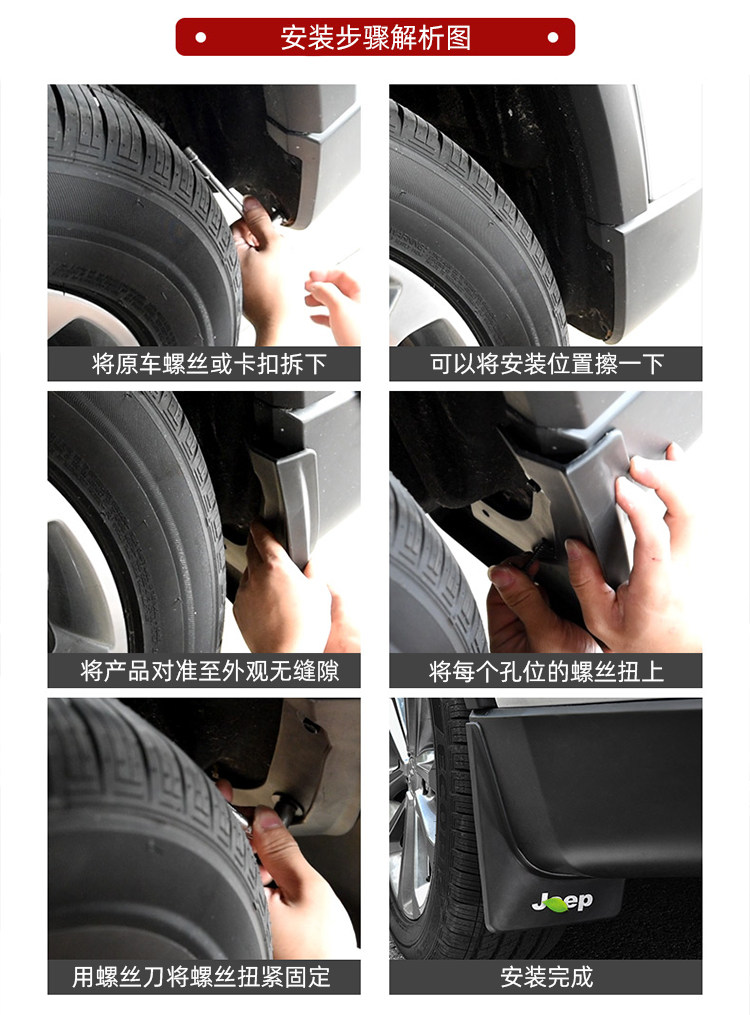 安装步骤解析图

将原车螺丝或卡扣拆下

可以将安装位置擦一下

将产品对准至外观无缝隙

将每个孔位的螺丝扭上

用螺丝刀将螺丝扭紧固定

Jeep

安装完成