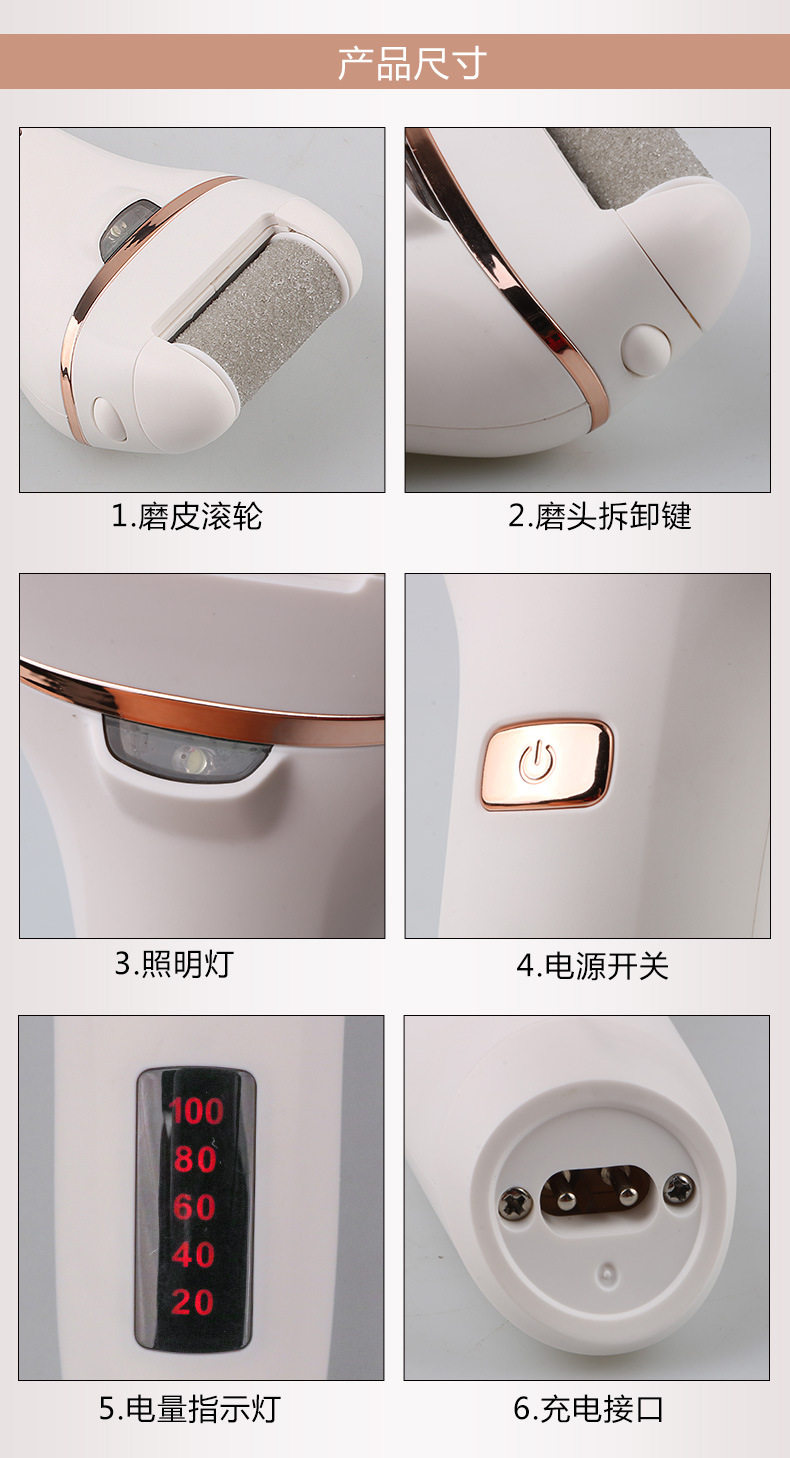 产品尺寸

1.磨皮滚轮

2.磨头拆卸键

3.照明灯

4.电源开关

100
80
60
40
20

5.电量指示灯

6.充电接口