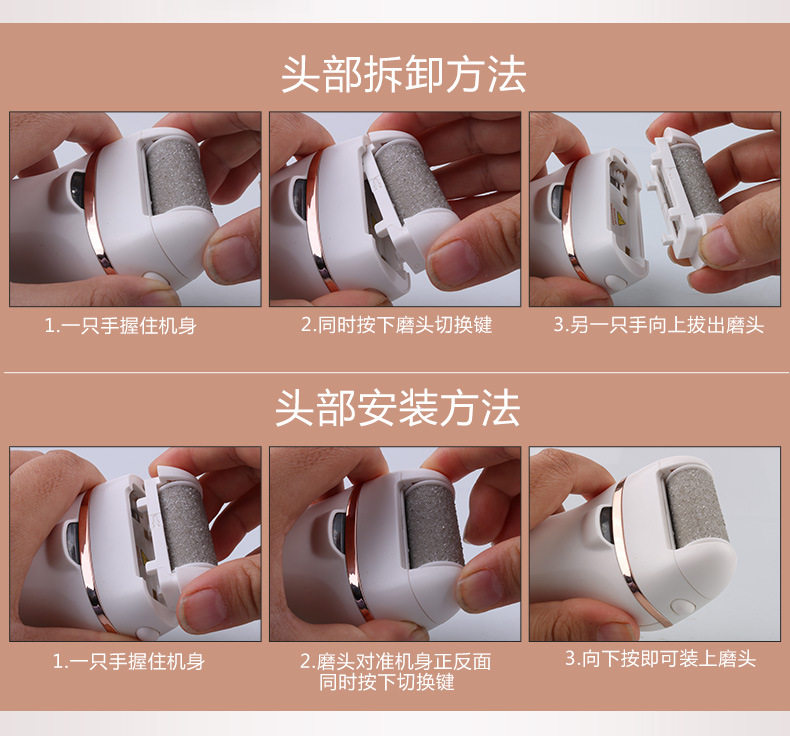 头部拆卸方法

1.一只手握住机身

2.同时按下磨头切换键

3.另一只手向上拔出磨头

头部安装方法

1.一只手握住机身

2.磨头对准机身正反面 同时按下切换键

3.向下按即可装上磨头