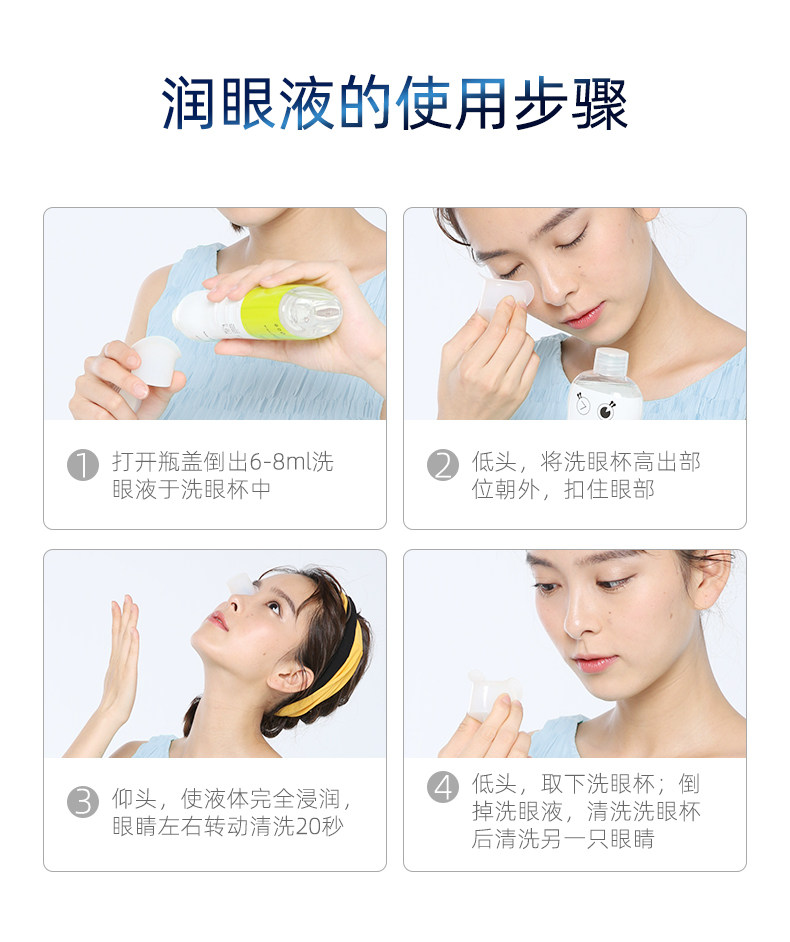 润眼液的使用步骤

1 打开瓶盖倒出6-8ml洗眼液于洗眼杯中

2 低头，将洗眼杯高出部位朝外，扣住眼部

3 仰头，使液体完全浸润，眼睛左右转动清洗20秒

4 低头，取下洗眼杯；倒掉洗眼液，清洗洗眼杯后清洗另一只眼睛