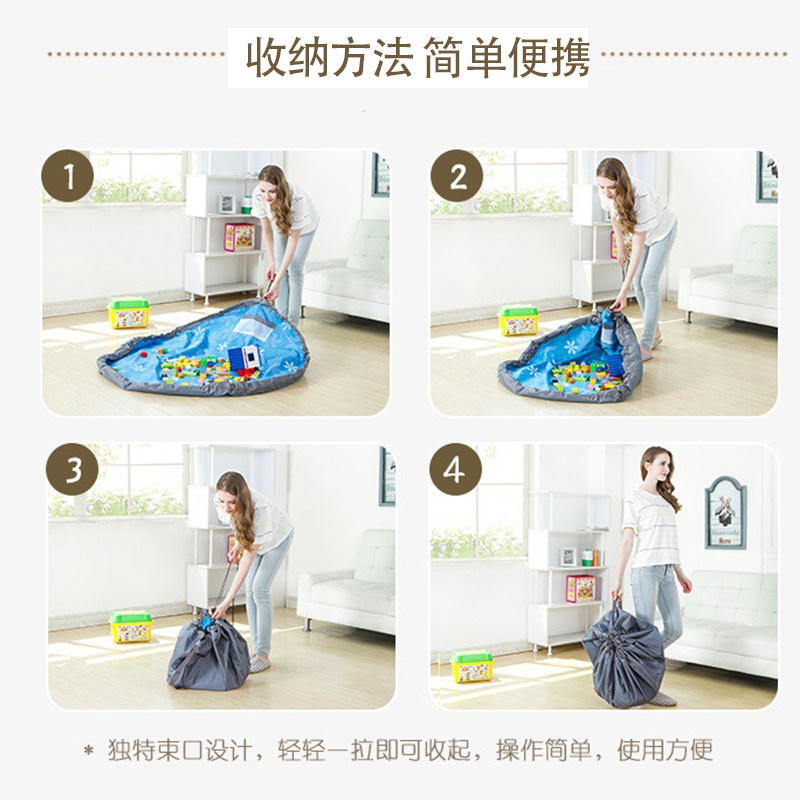 收纳方法 简单便携

1

2

3

4

* 独特束口设计，轻轻一拉即可收起，操作简单，使用方便