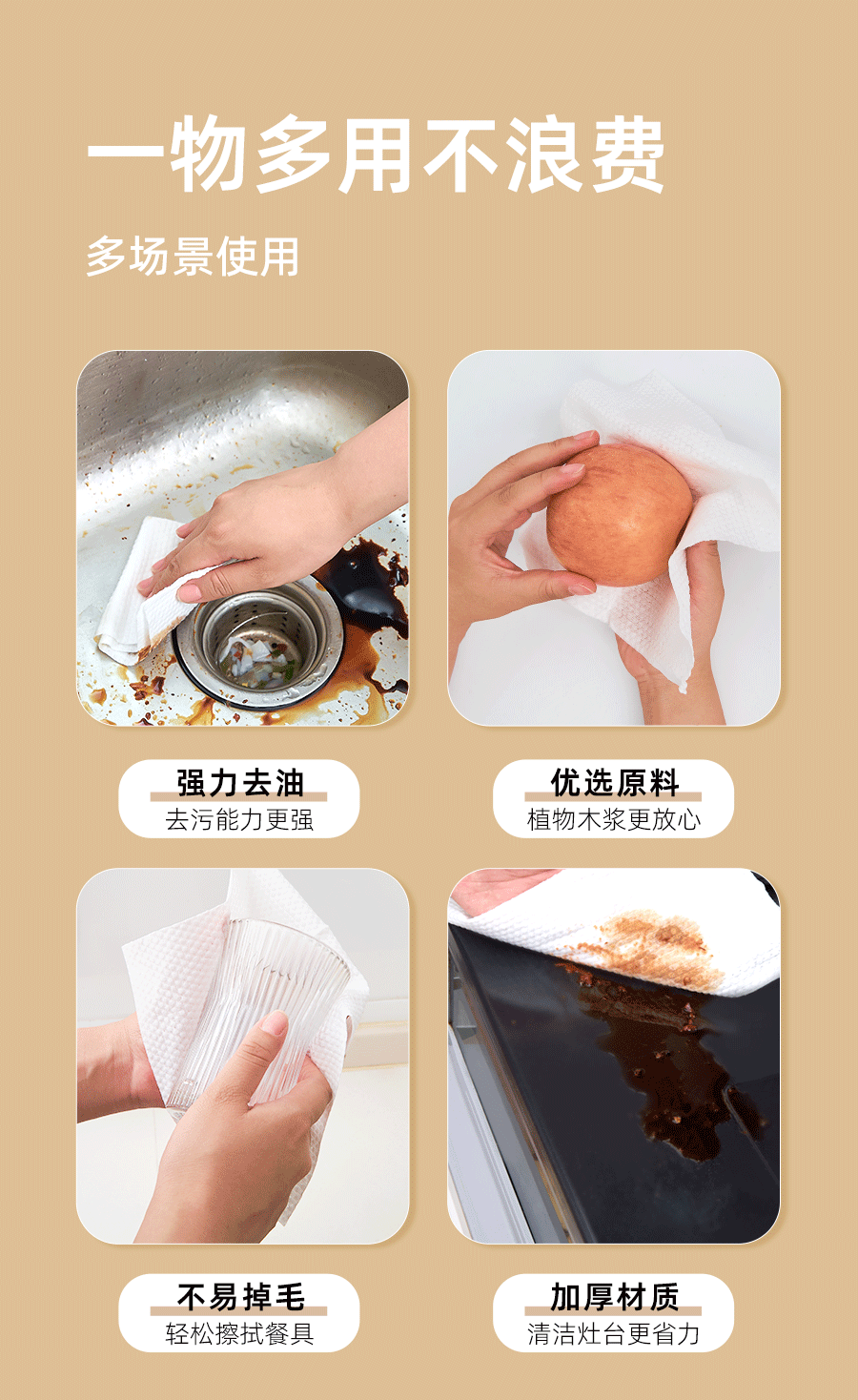 一物多用不浪费

多场景使用

强力去油
去污能力更强

优选原料
植物木浆更放心

不易掉毛
轻松擦拭餐具

加厚材质
清洁灶台更省力