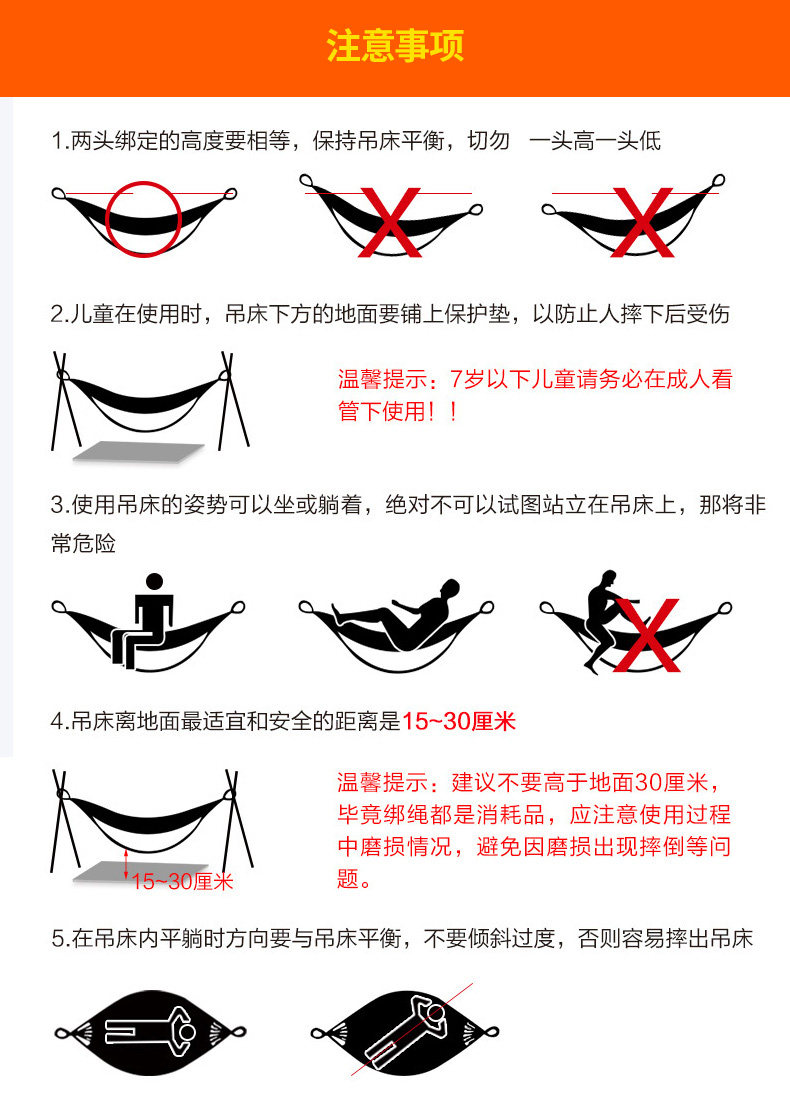 注意事项

1.两头绑定的高度要相等，保持吊床平衡，切勿 一头高一头低

2.儿童在使用时，吊床下方的地面要铺上保护垫，以防止人摔下后受伤

温馨提示：7岁以下儿童请务必在成人看管下使用！！

3.使用吊床的姿势可以坐或躺着，绝对不可以试图站立在吊床上，那将非常危险

4.吊床离地面最适宜和安全的距离是15~30厘米

15~30厘米

温馨提示：建议不要高于地面30厘米，毕竟绑绳都是消耗品，应注意使用过程中磨损情况，避免因磨损出现摔倒等问题。

5.在吊床内平躺时方向要与吊床平衡，不要倾斜过度，否则容易摔出吊床