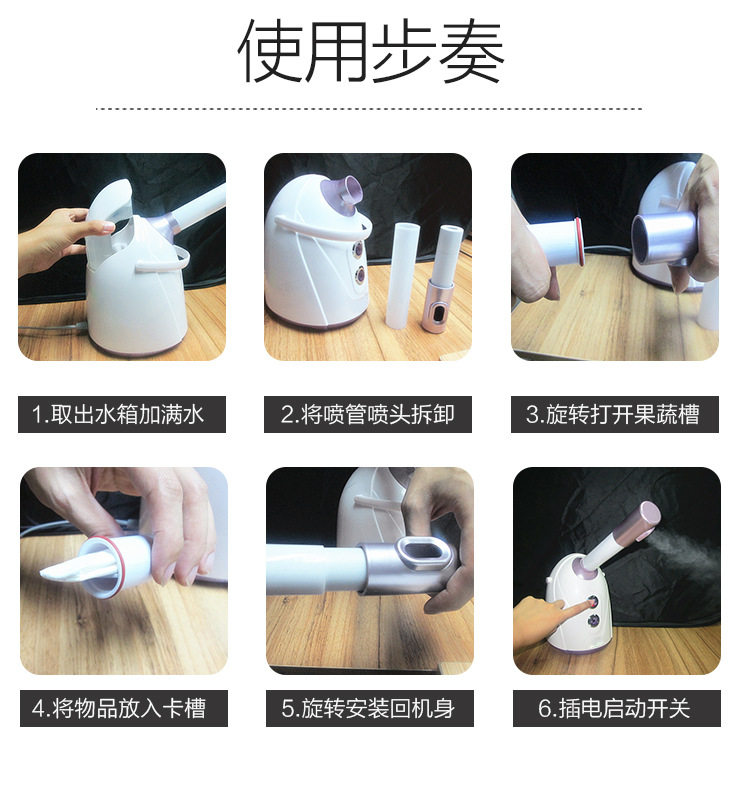 使用步奏

1.取出水箱加满水

2.将喷管喷头拆卸

3.旋转打开果蔬槽

4.将物品放入卡槽

5.旋转安装回机身

6.插电启动开关