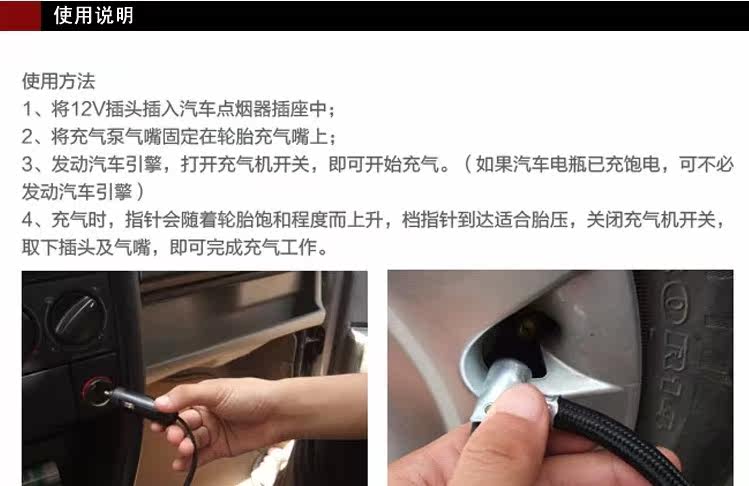 使用说明

使用方法
1、将12V插头插入汽车点烟器插座中；
2、将充气泵气嘴固定在轮胎充气嘴上；
3、发动汽车引擎，打开充气机开关，即可开始充气。（如果汽车电瓶已充饱电，可不必发动汽车引擎）
4、充气时，指针会随着轮胎饱和程度而上升，档指针到达适合胎压，关闭充气机开关，取下插头及气嘴，即可完成充气工作。