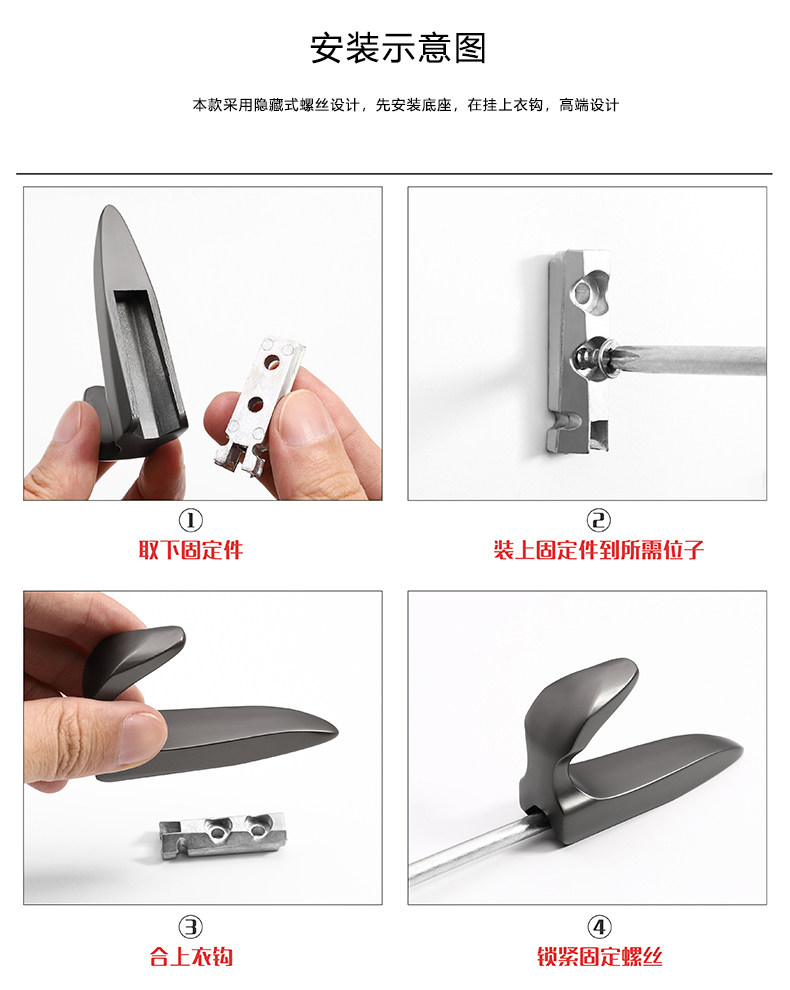 安装示意图

本款采用隐藏式螺丝设计，先安装底座，在挂上衣钩，高端设计

①
取下固定件

②
装上固定件到所需位子

③
合上衣钩

④
锁紧固定螺丝