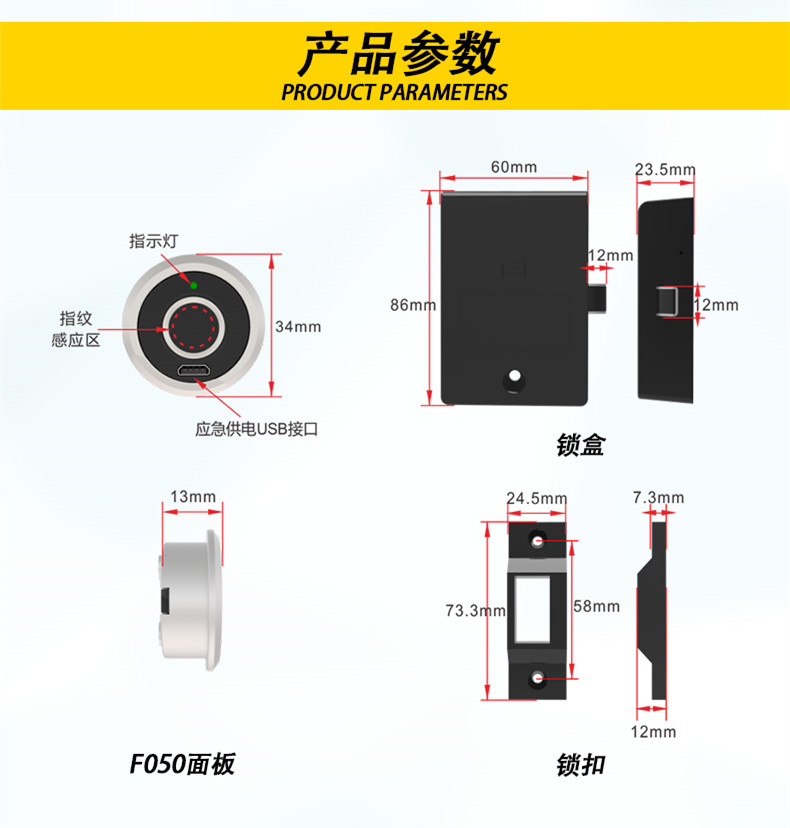 产品参数
PRODUCT PARAMETERS

指示灯
指纹感应区
34mm
应急供电USB接口

60mm
23.5mm
12mm
86mm
12mm
锁盒

13mm
F050面板

24.5mm
7.3mm
73.3mm
58mm
12mm
锁扣