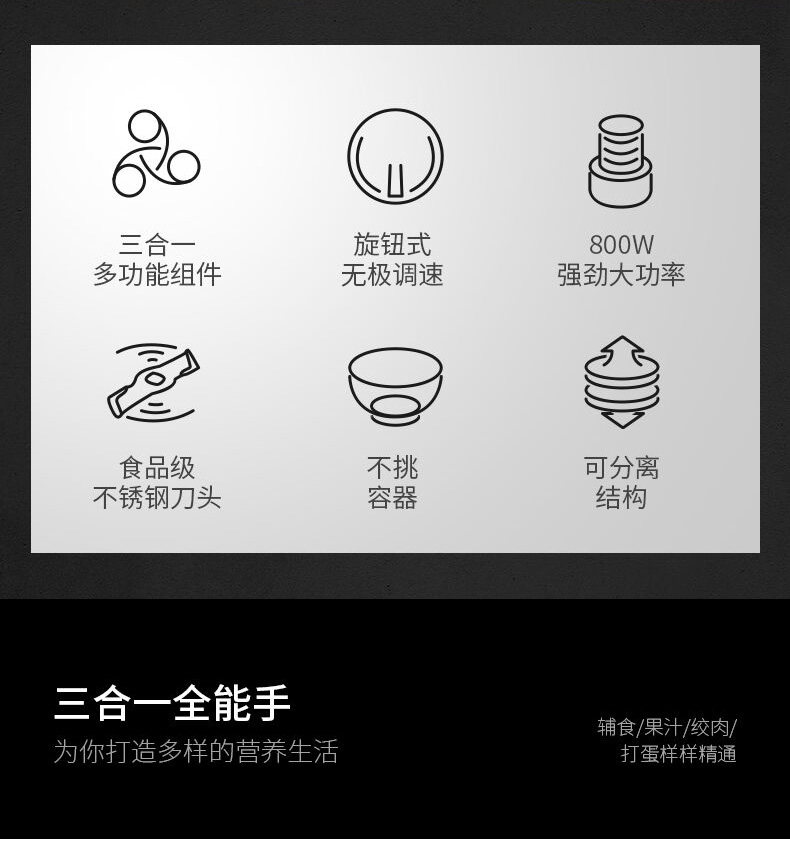 三合一
多功能组件

旋钮式
无极调速

800W
强劲大功率

食品级
不锈钢刀头

不挑
容器

可分离
结构

三合一全能手
为你打造多样的营养生活

辅食/果汁/绞肉/
打蛋样样精通