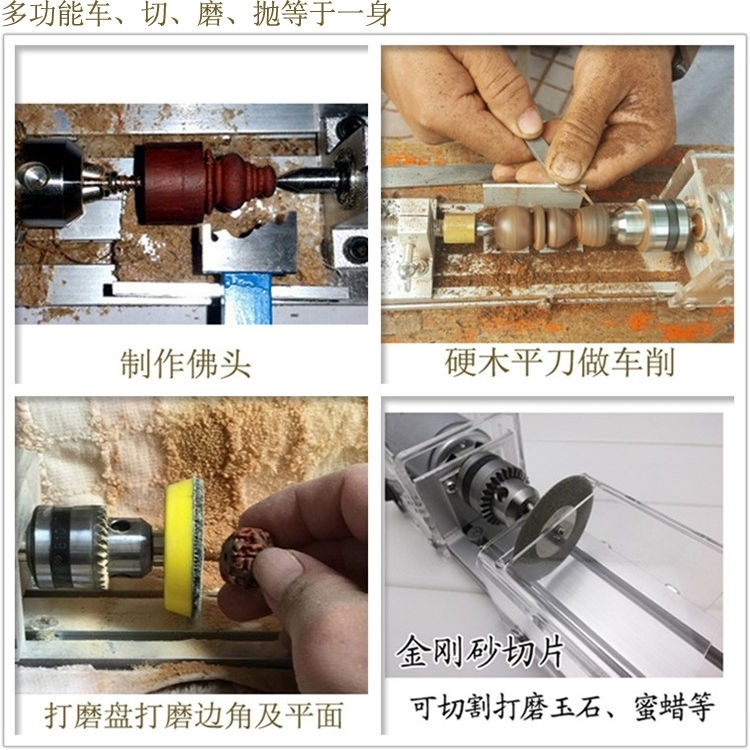 多功能车、切、磨、抛等于一身

制作佛头

硬木平刀做车削

打磨盘打磨边角及平面

金刚砂切片

可切割打磨玉石、蜜蜡等