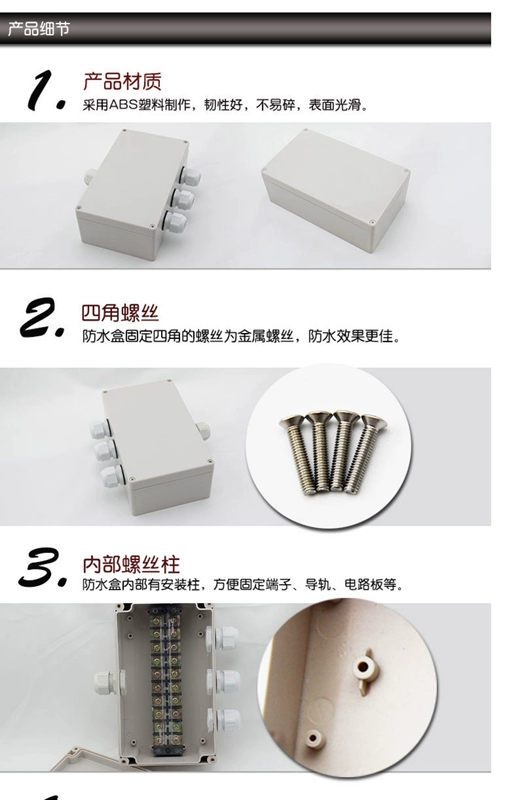 产品细节

1. 产品材质
采用ABS塑料制作，韧性好，不易碎，表面光滑。

2. 四角螺丝
防水盒固定四角的螺丝为金属螺丝，防水效果更佳。

3. 内部螺丝柱
防水盒内部有安装柱，方便固定端子、导轨、电路板等。